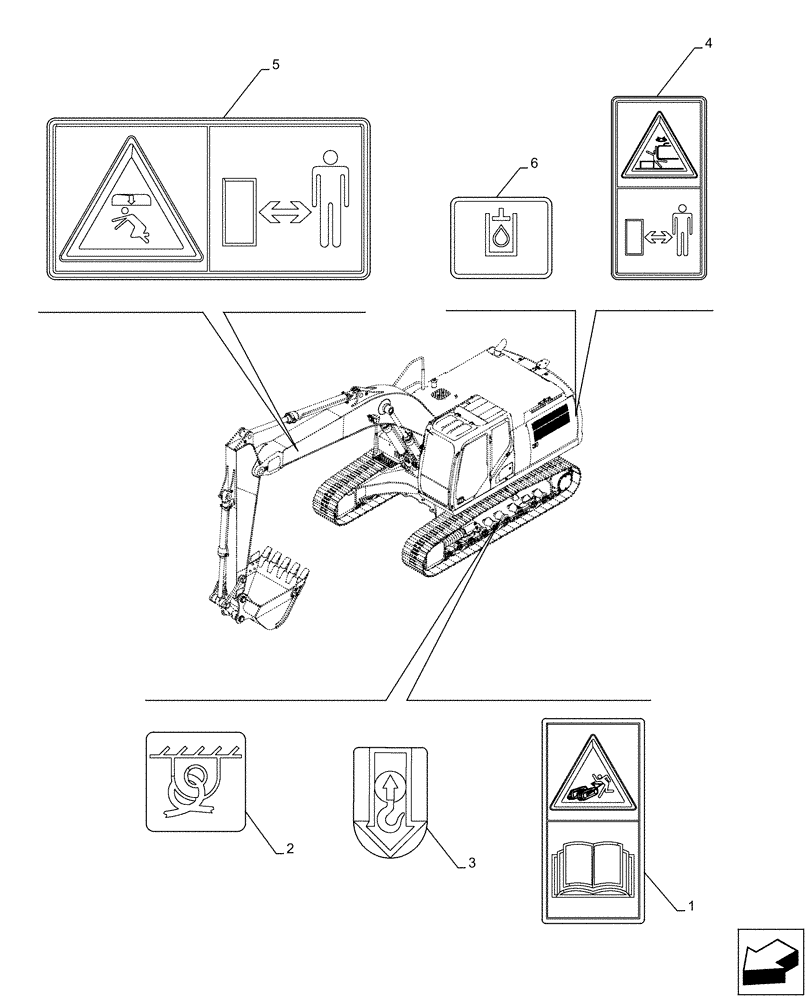 5
4
6
2
3
1