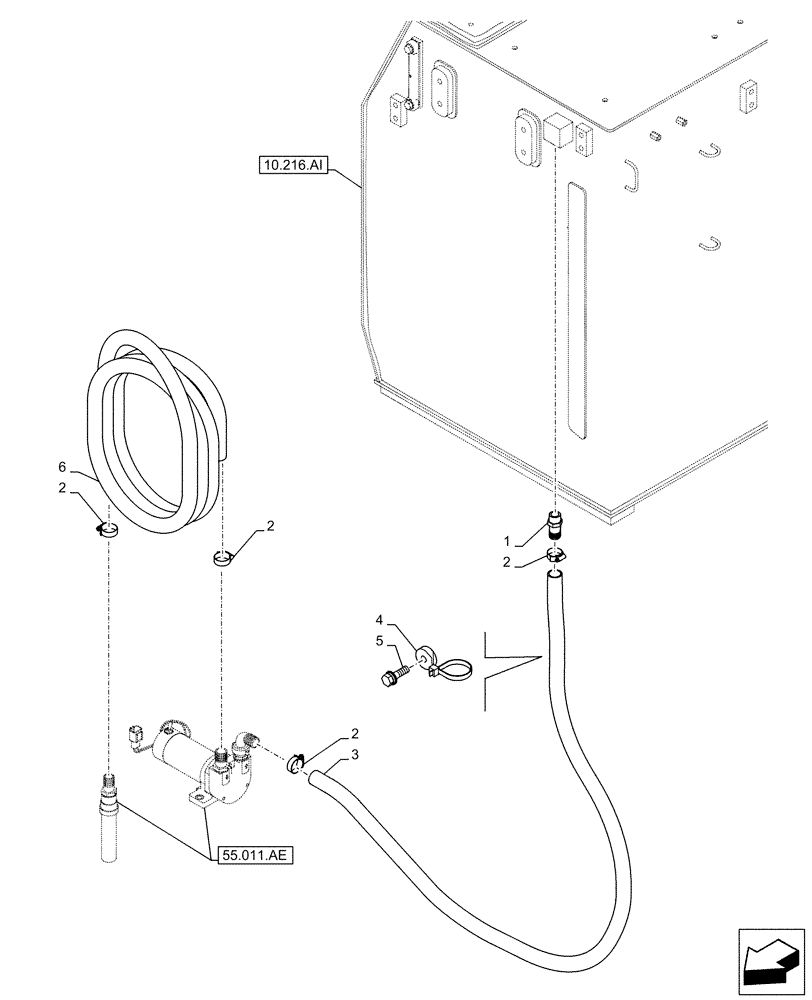 10.216.AI

6
2
2
1
2
4
5
2
3

55.011.AE