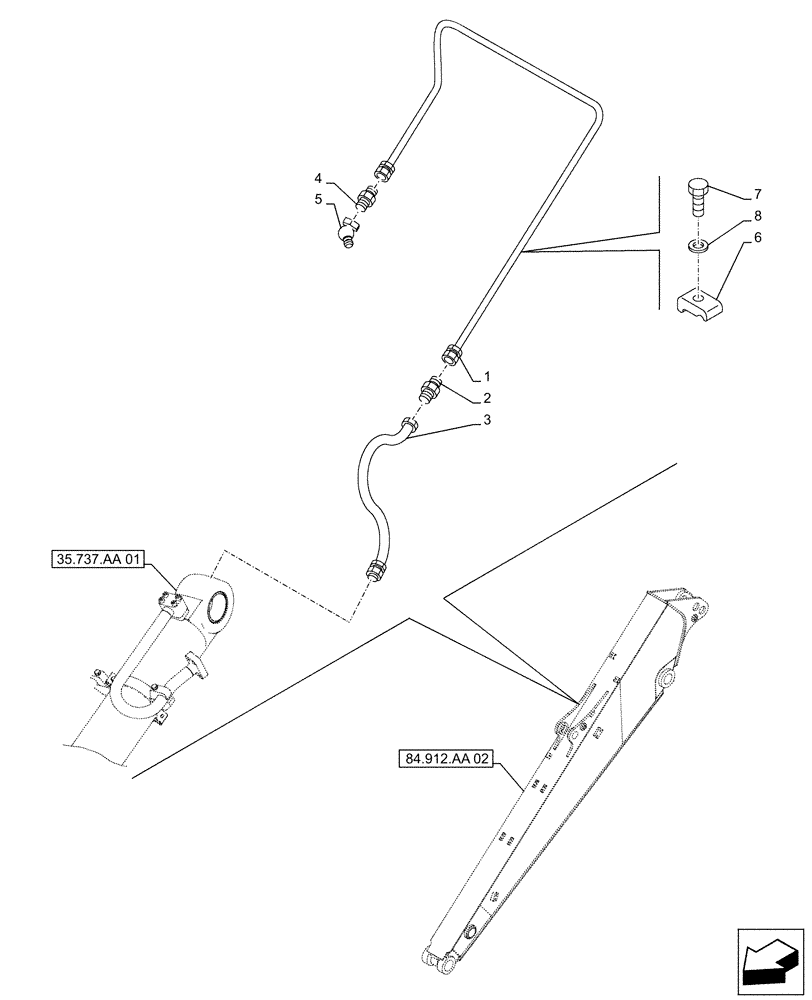 4
5
7
8
6
1
2
3
35.737.AA 01
84.912.AA 02