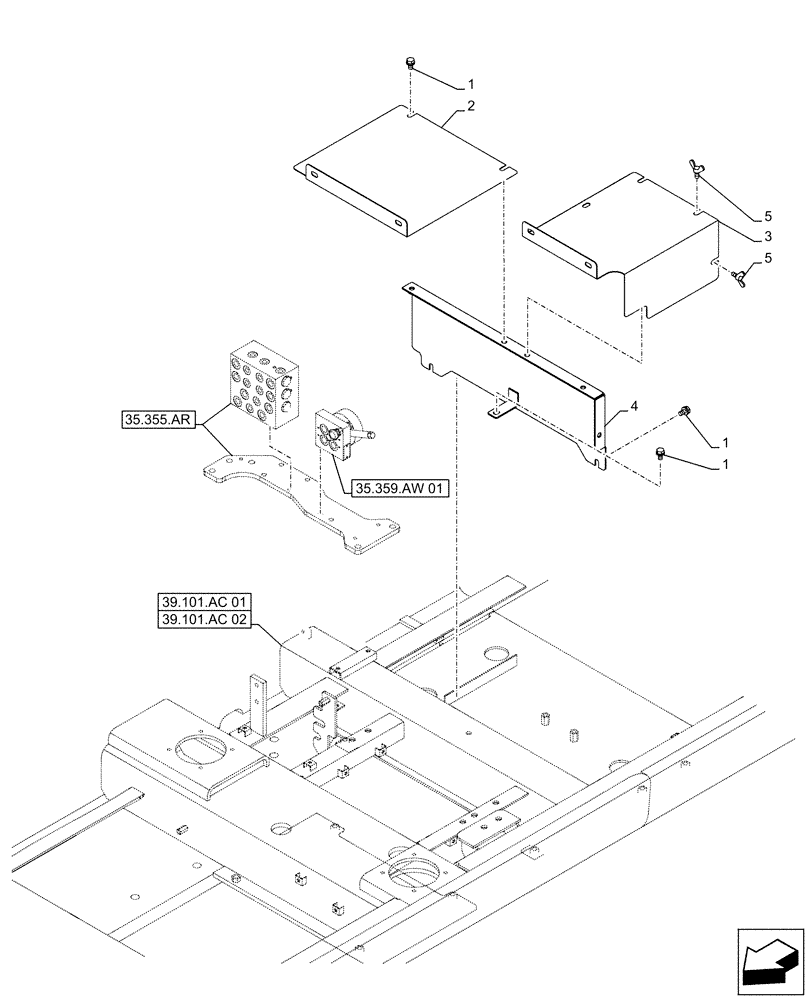 1
2
5
3
5
4
1
1
35.355.AR
35.359.AW 01
39.101.AC 01
39.101.AC 02