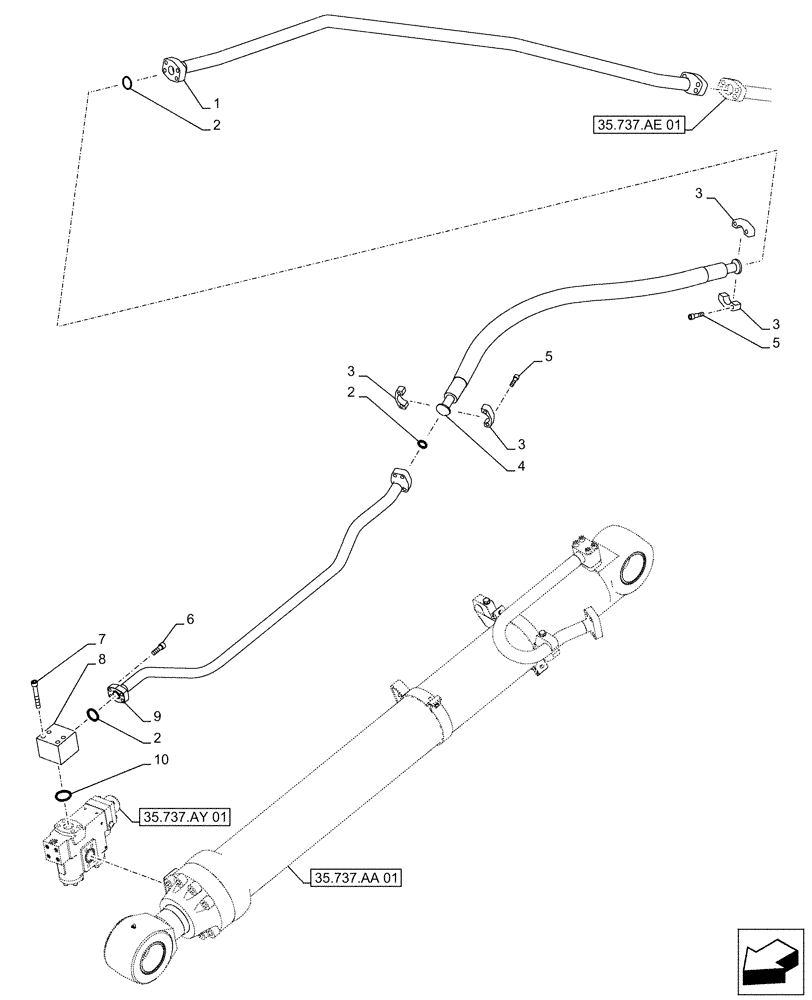 1
2
35.737.AE 01
3
3
5
5
3
2
3
4
6
7
8
9
2
10
35.737.AY 01
35.737.AA 01