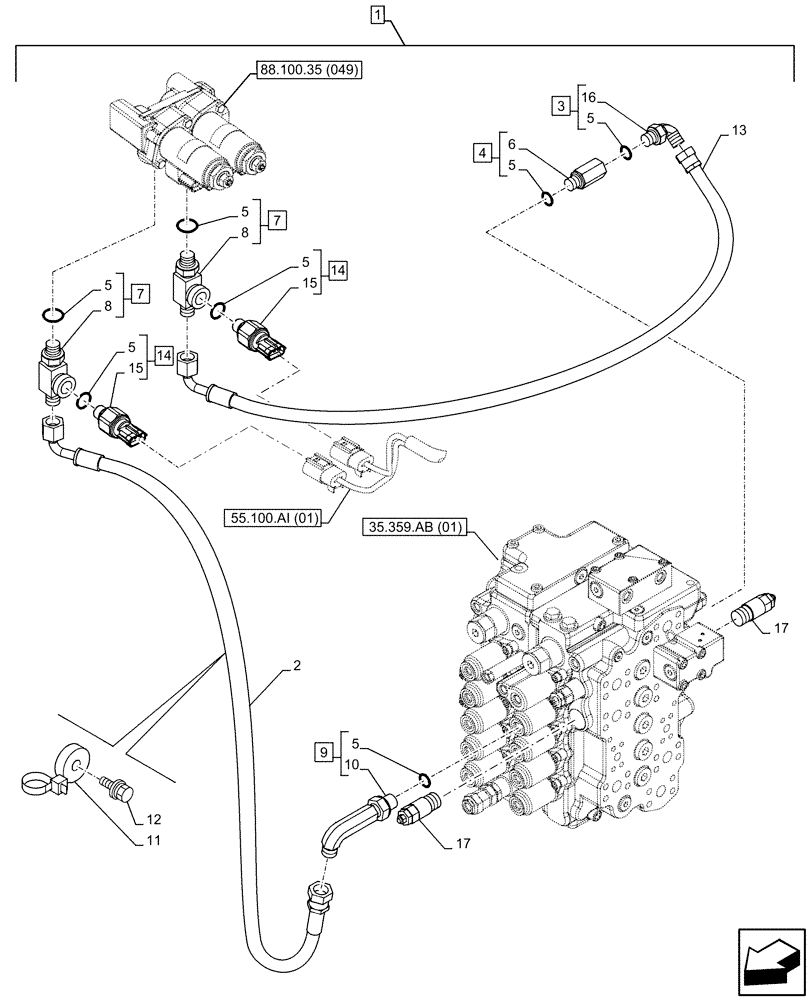 1

88.100.35 (049)

3
16
5

13

4
6
5

5
8
7

5
15
14

5
8
7

5
15
14

55.100.AI (01)

35.359.AB (01)

17

2

9
5
10

17

12

11