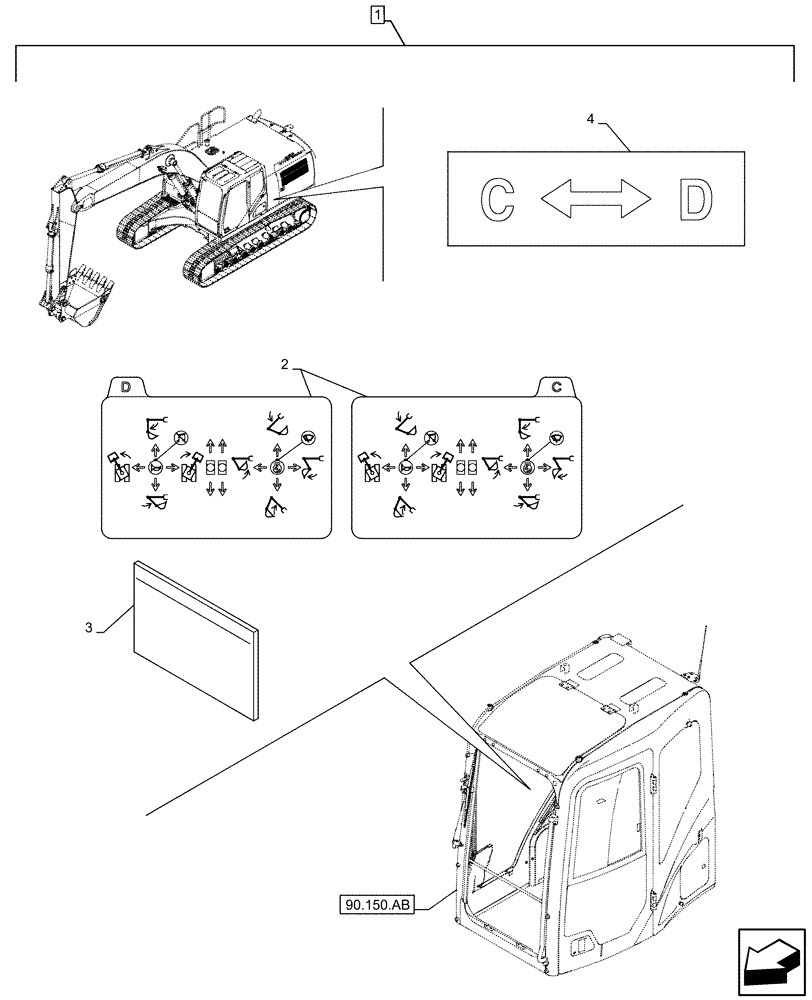 1

4

C D

2

D

C

3

90.150.AB