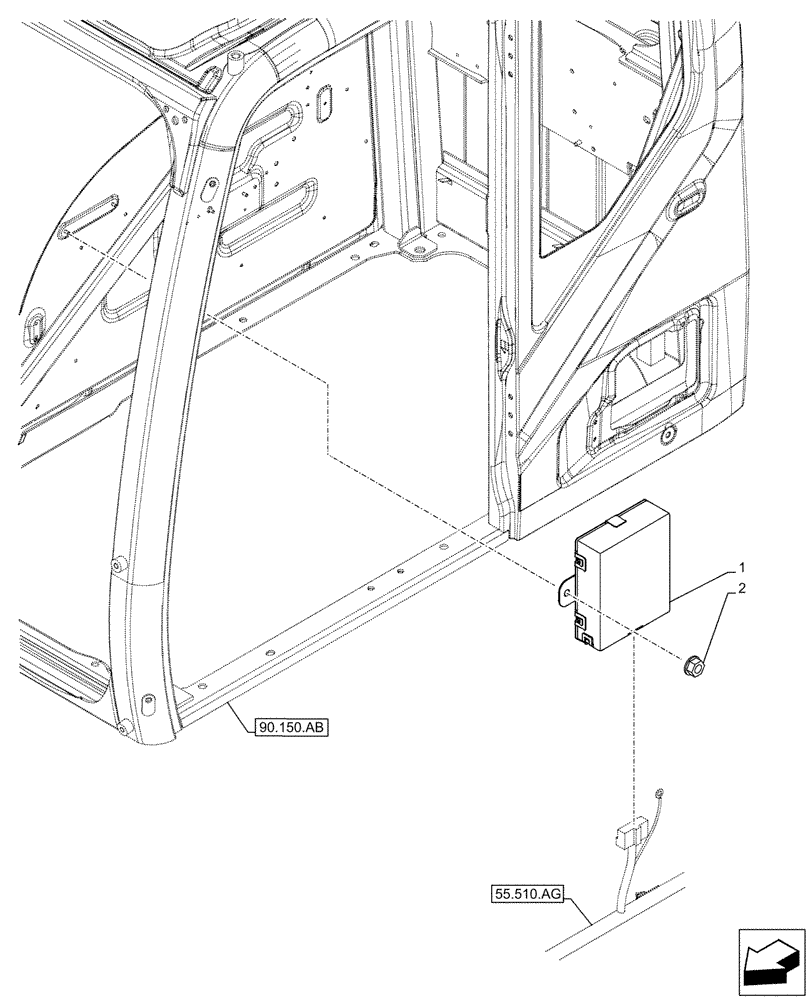 1
2
90.150.AB
55.510.AG