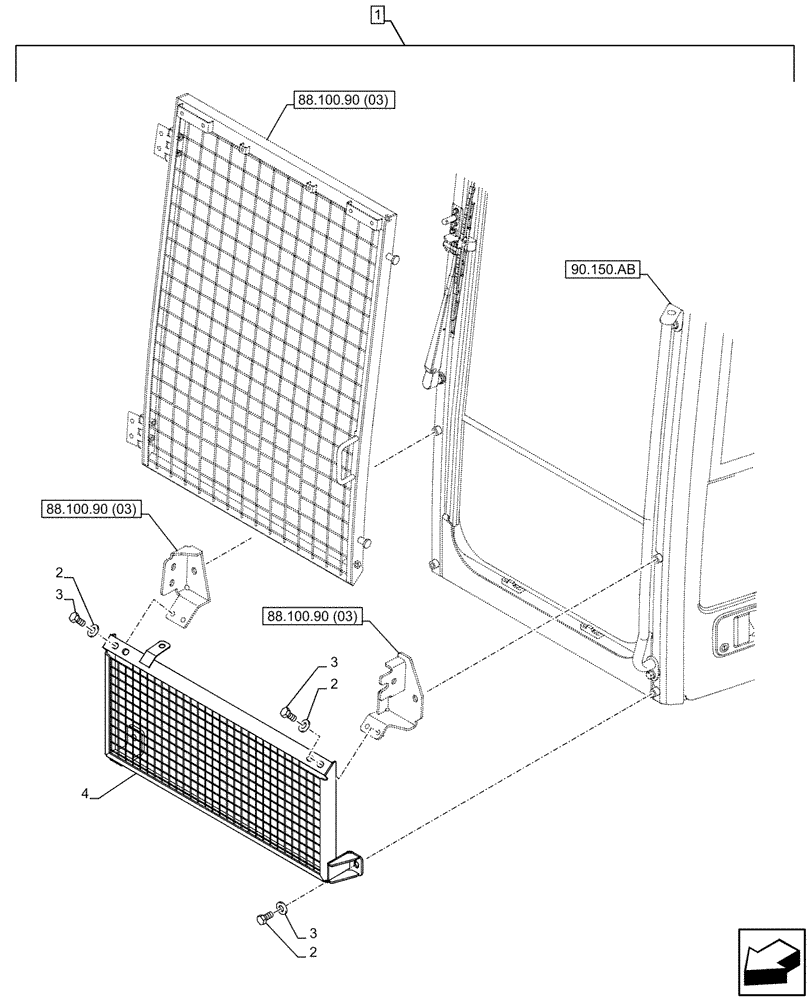 1

88.100.90 (03)

90.150.AB

88.100.90 (03)

2

3

88.100.90 (03)

3

2

4

3

2