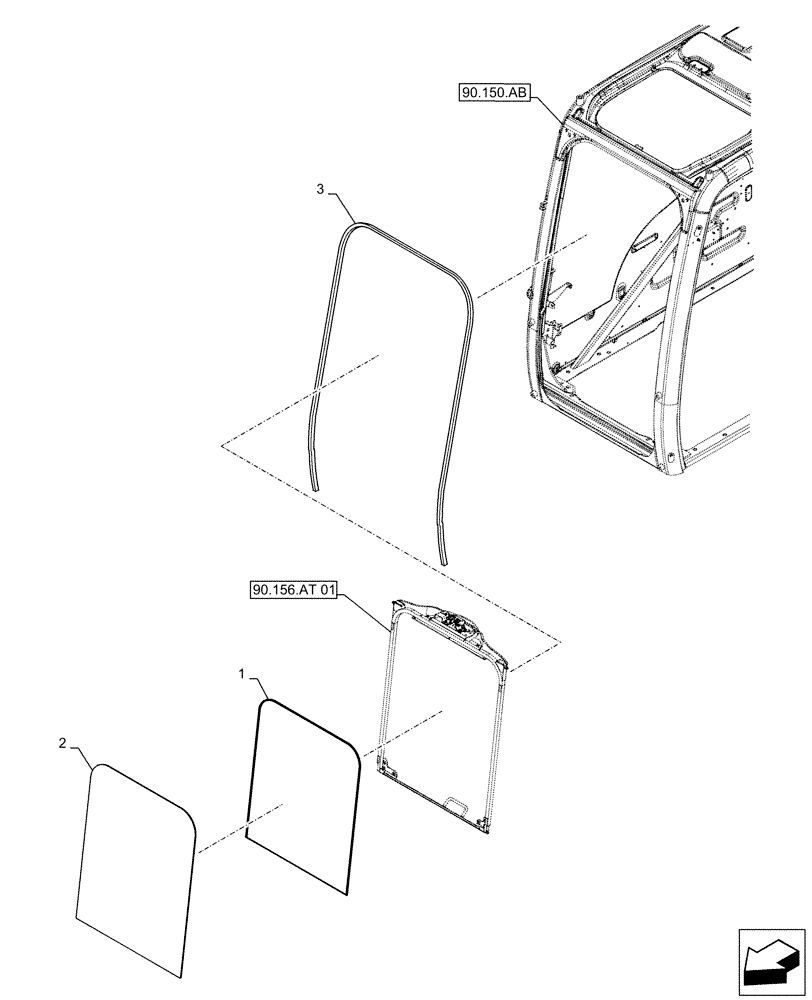 90.150.AB

3

90.156.AT 01

1

2