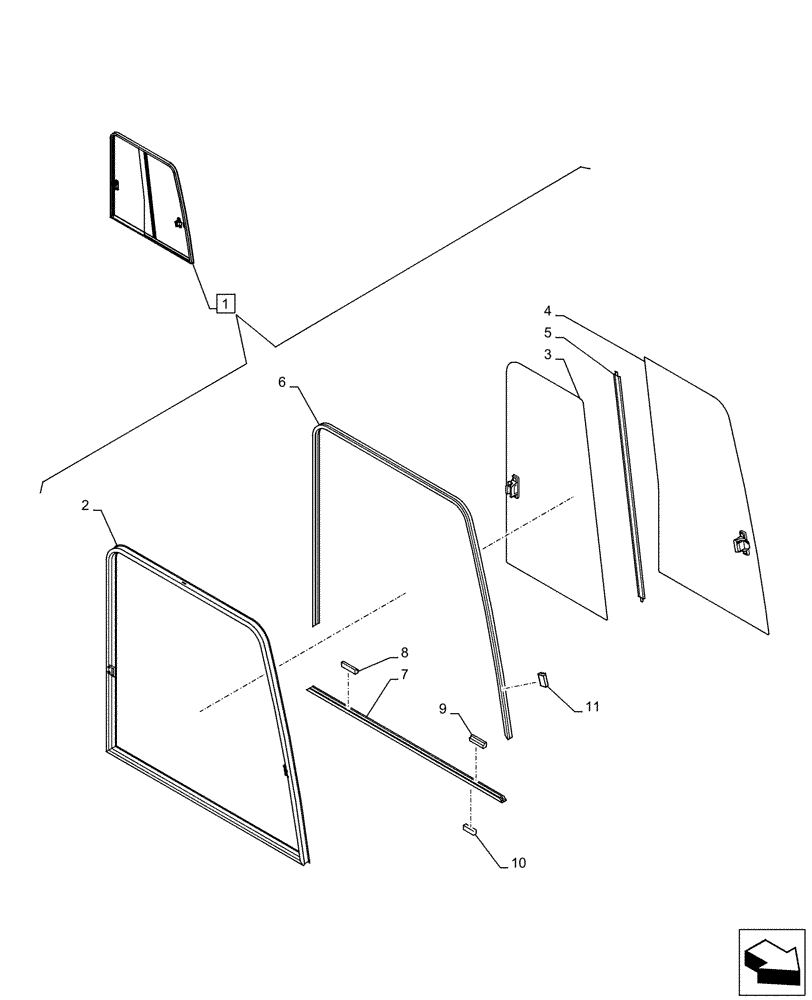 1
4
5
3
6
2
8
7
9
11
10