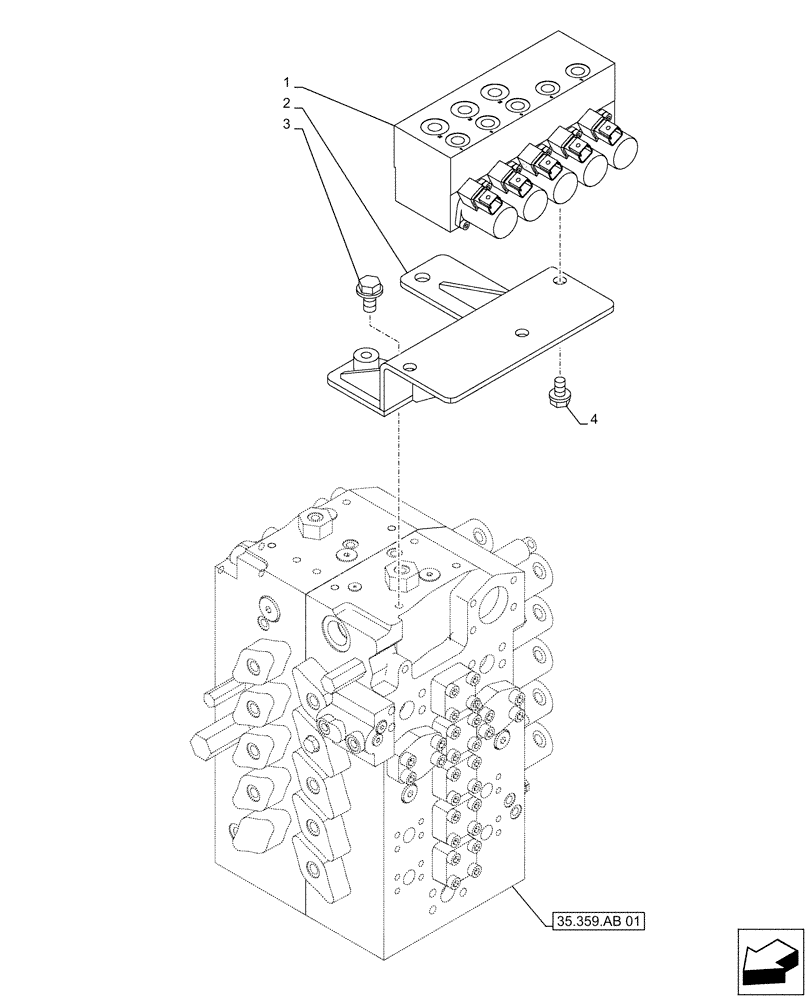 1
2
3
4
35.359.AB 01