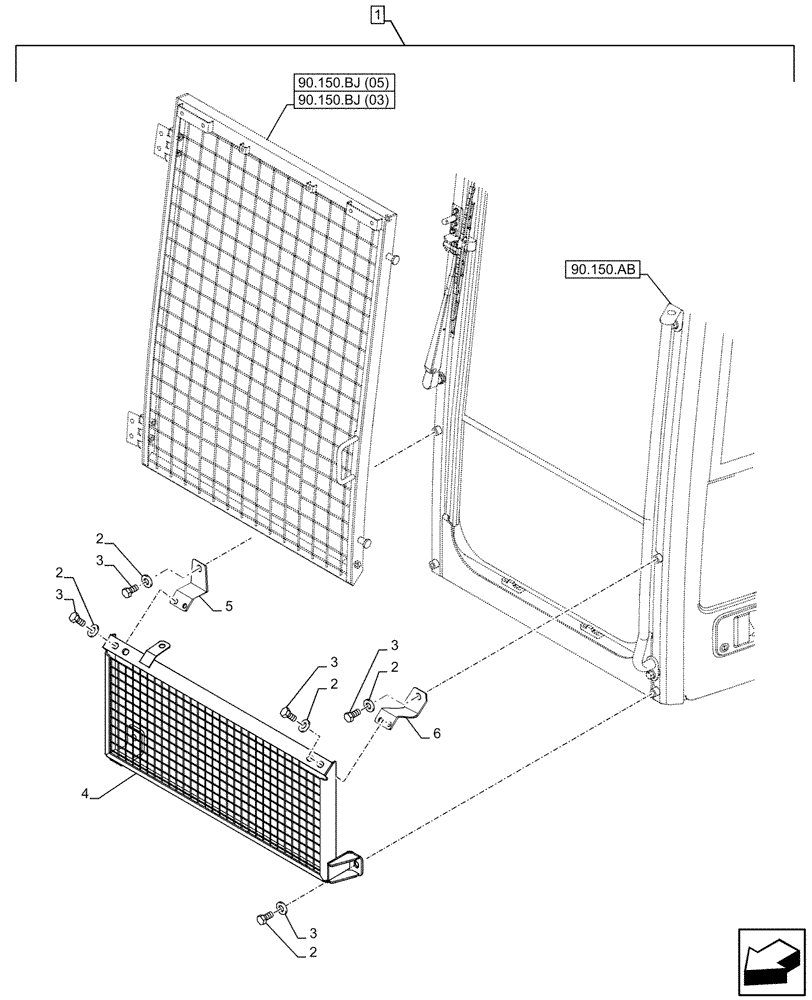 1
90.150.BJ (05)
90.150.BJ (03)
90.150.AB
2
3
2
3
5
3
2
3
2
6
4
3
2