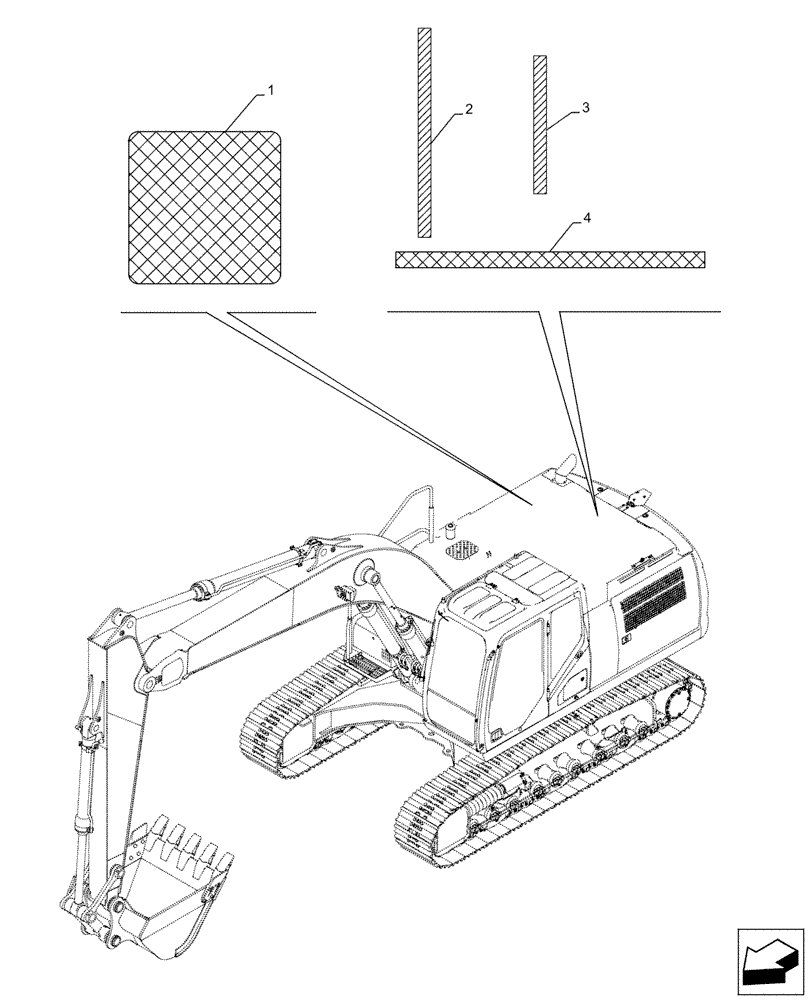 1
2
3
4