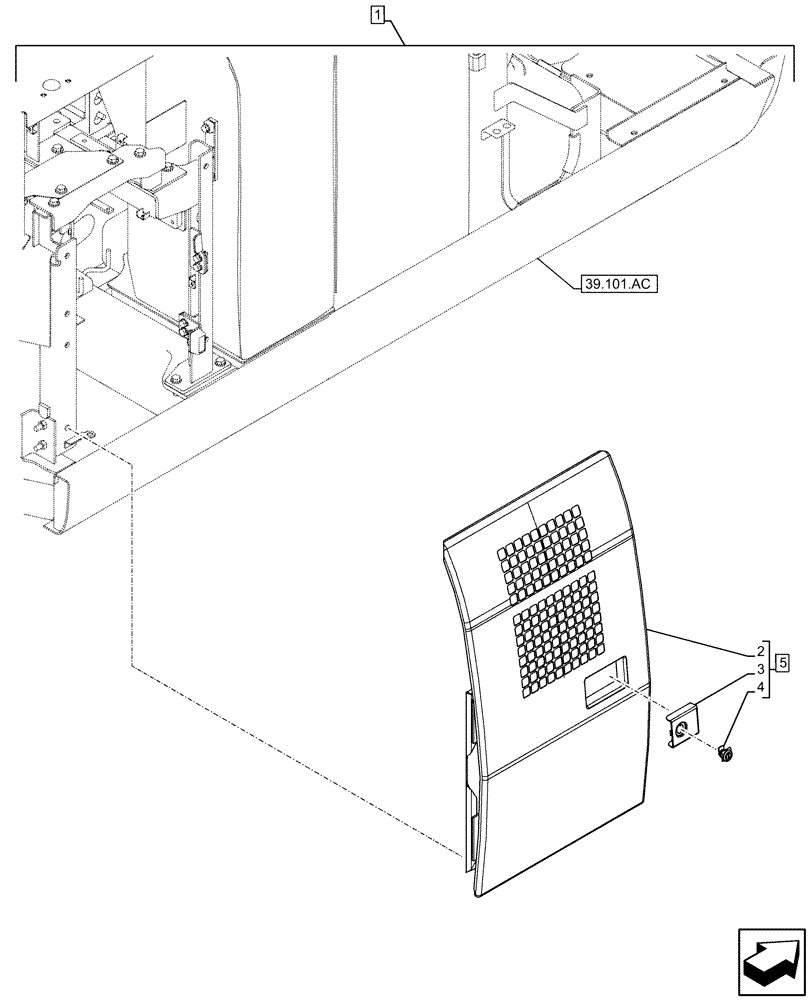 1
39.101.AC
2
3
4
5