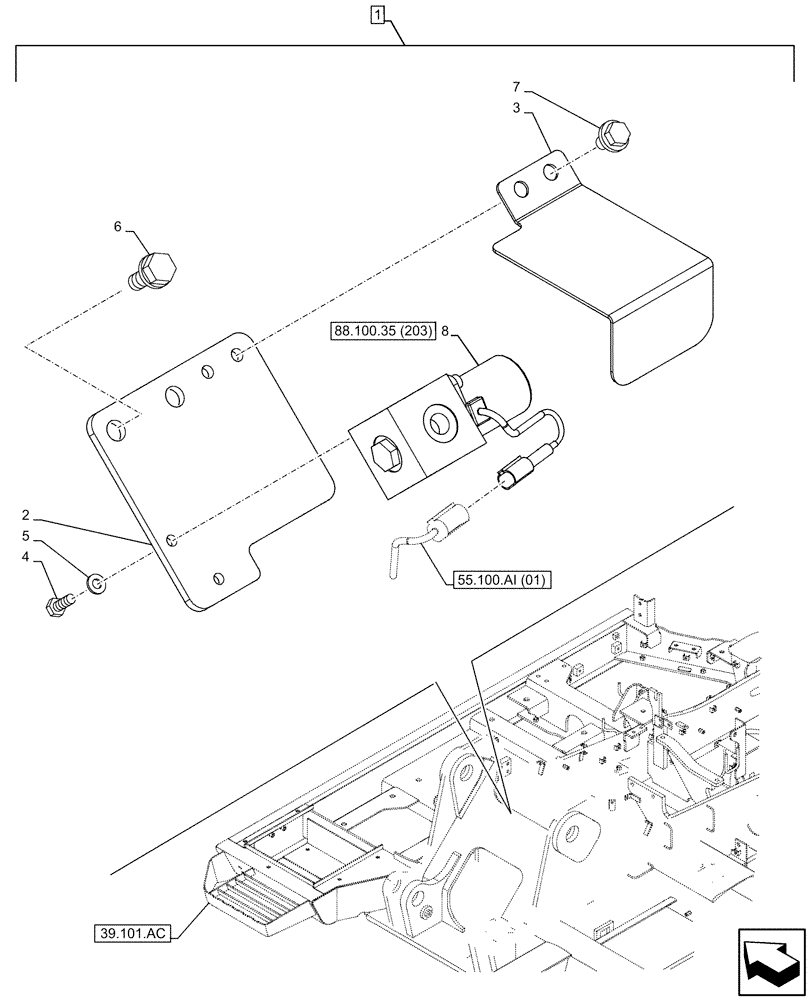 1
7
3
6
88.100.35 (203)
8
2
5
4
55.100.AI (01)
39.101.AC