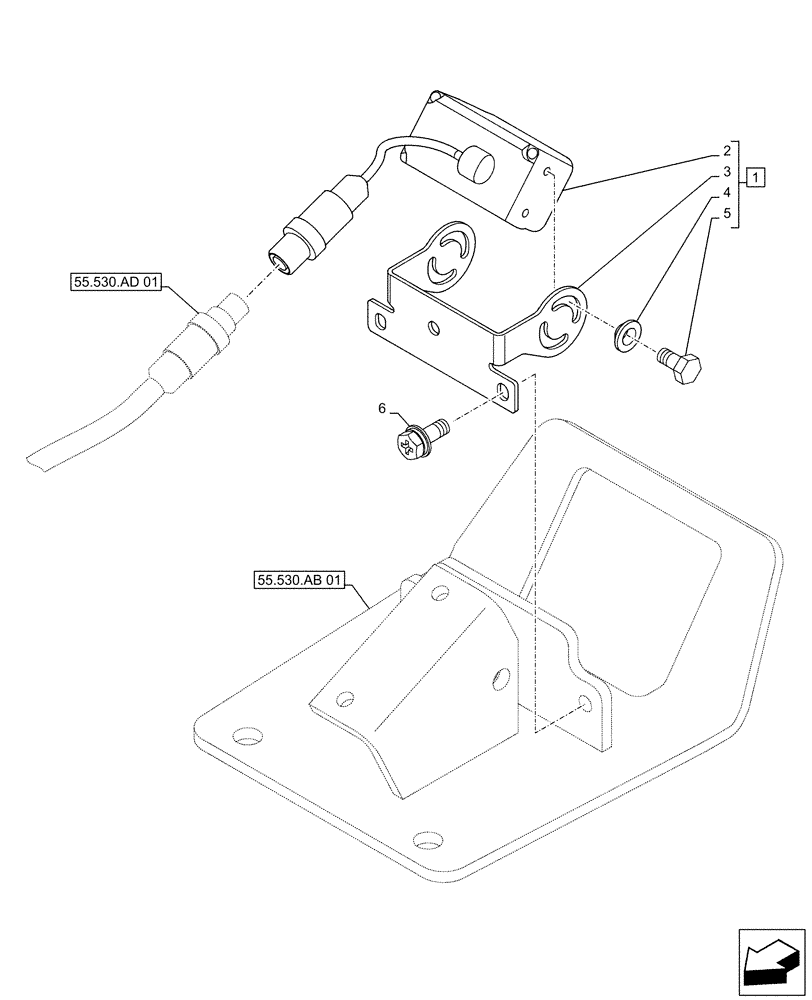 2
3
4
5
1
55.530.AD 01
6
55.530.AB 01