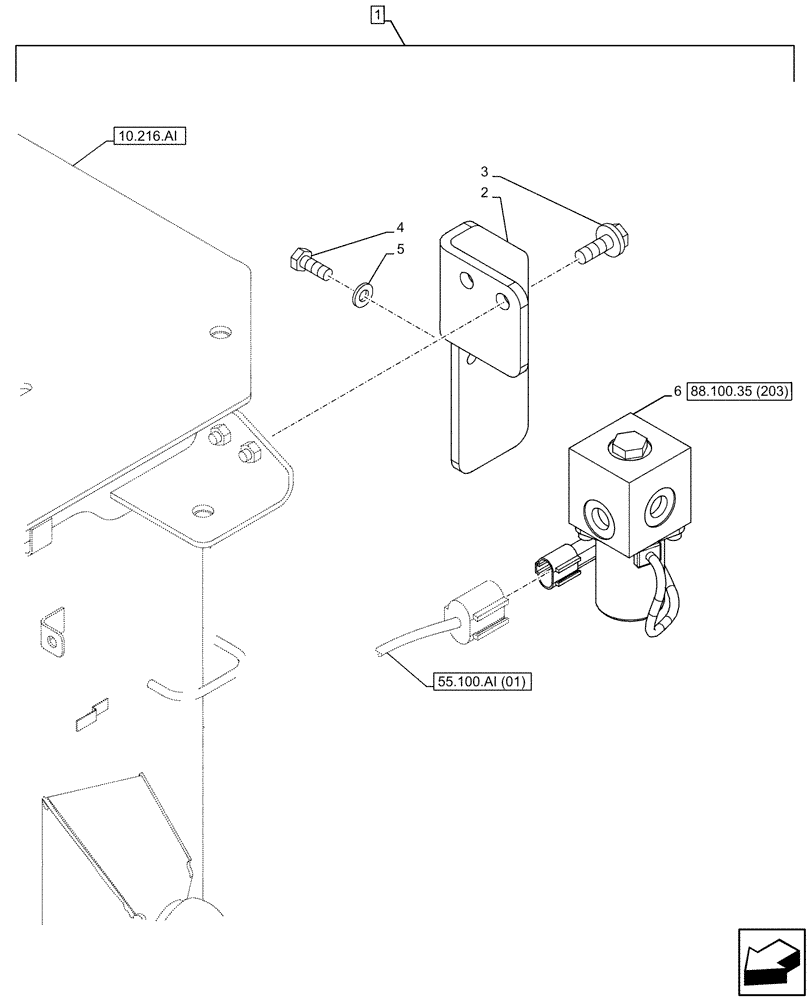 1

10.216.AI

3

2

4

5

6 88.100.35 (203)

55.100.AI (01)