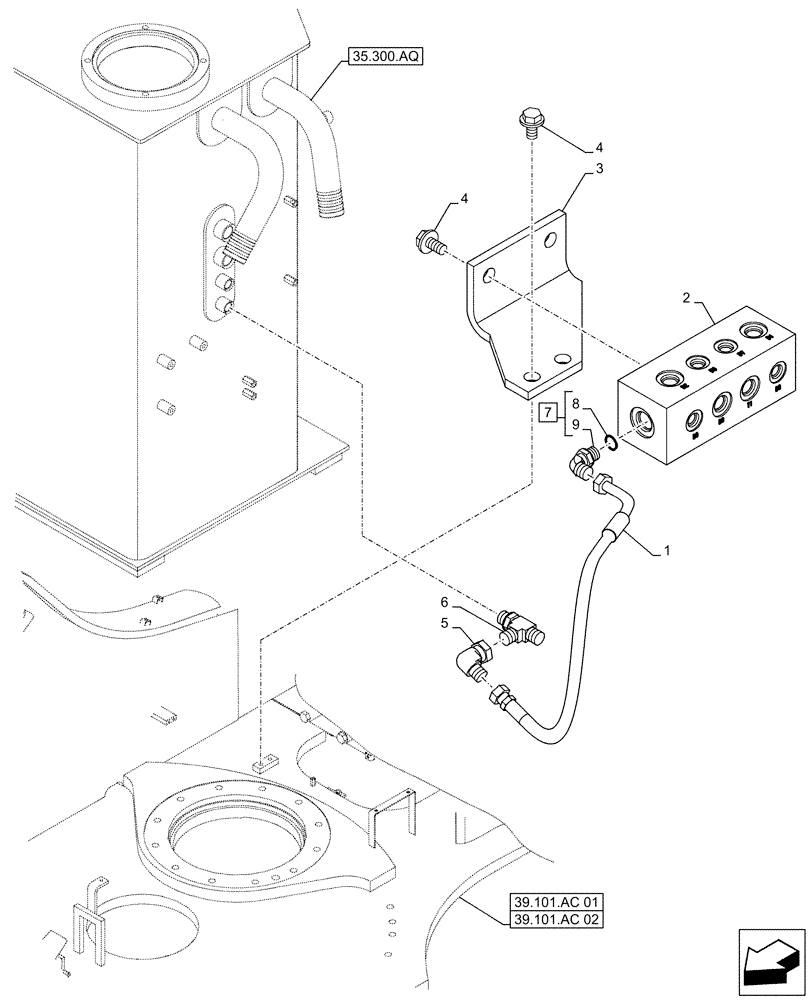 35.300.AQ
4
3
4
2
7
8
9
1
6
5
39.101.AC 01
39.101.AC 02