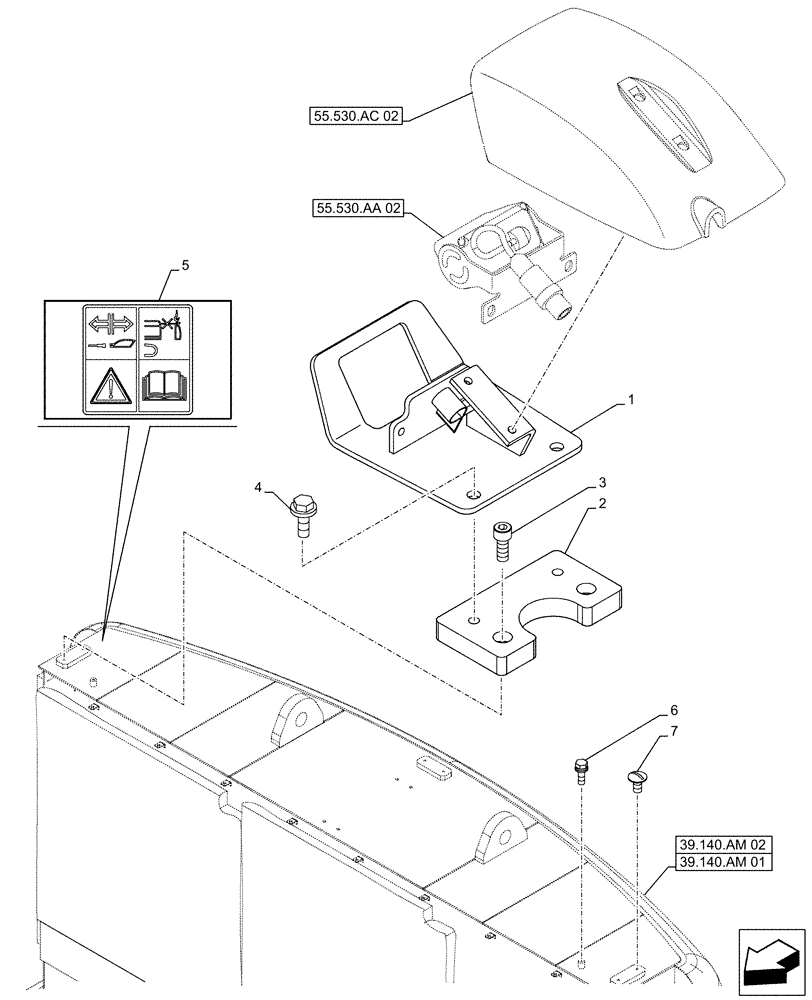 55.530.AC 02

55.530.AA 02

5

1

4

3

2

6

7

39.140.AM 02
39.140.AM 01