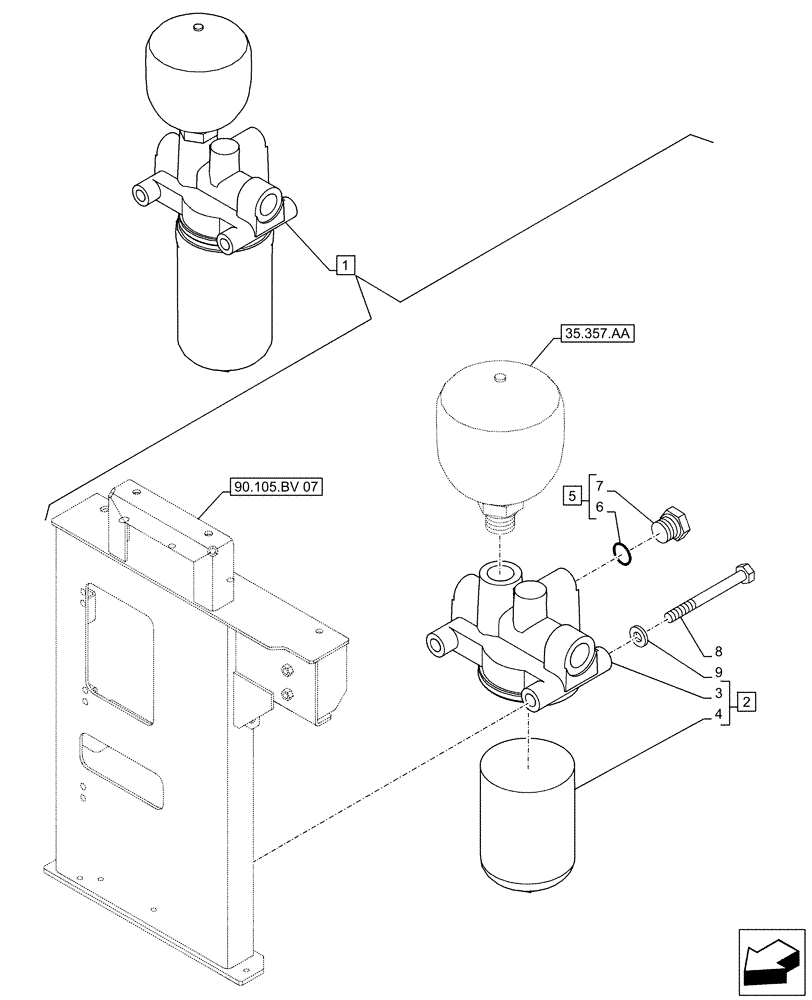 1

35.357.AA

90.105.BV 07

5

7

6

8

9

3

2

4