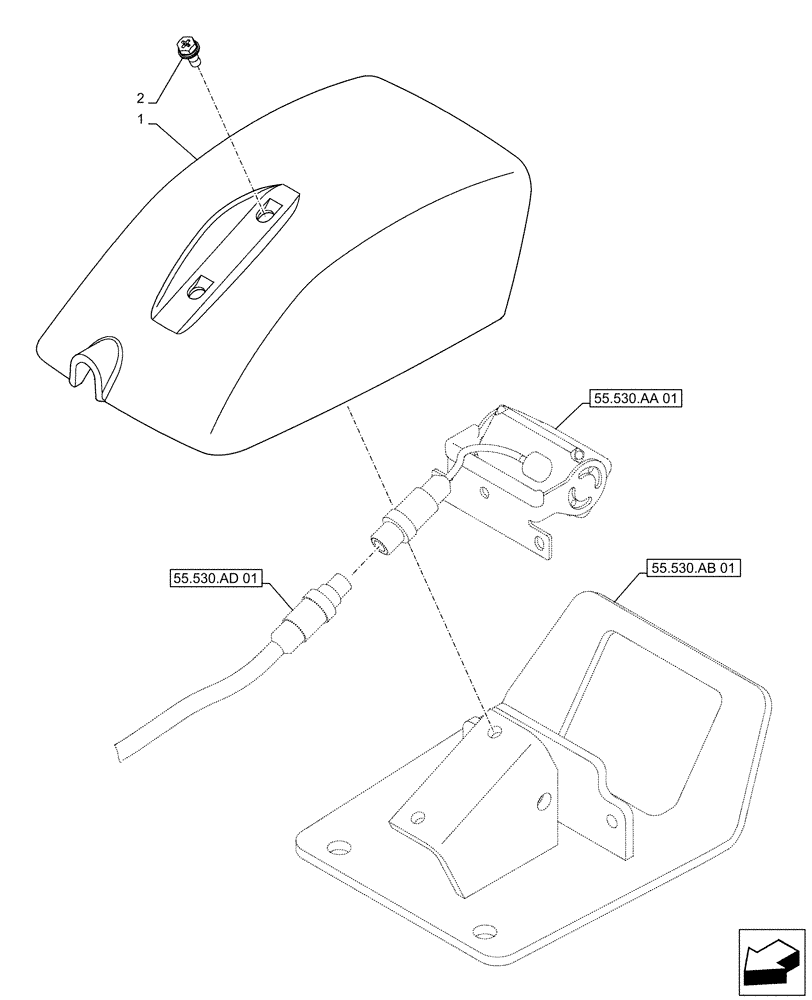 2
1
55.530.AA 01
55.530.AD 01
55.530.AB 01