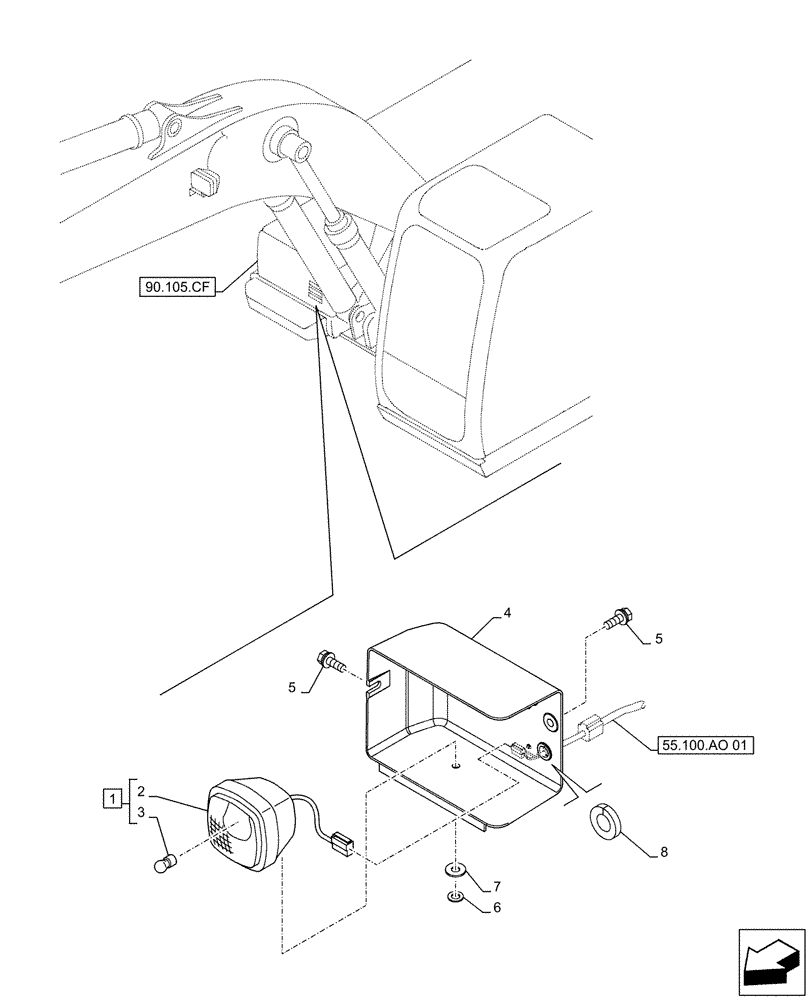 90.105.CF

4

5

5

55.100.AO 01

1

2

3

8

7

6