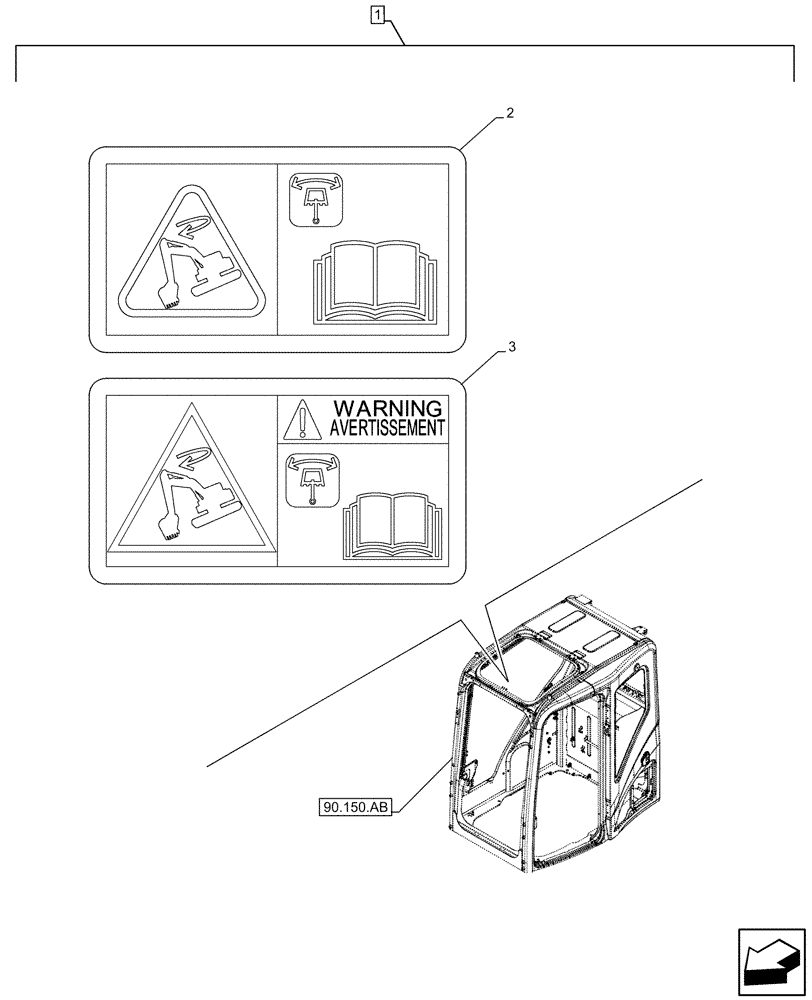 1

2

3

WARNING
AVERTISSEMENT

90.150.AB