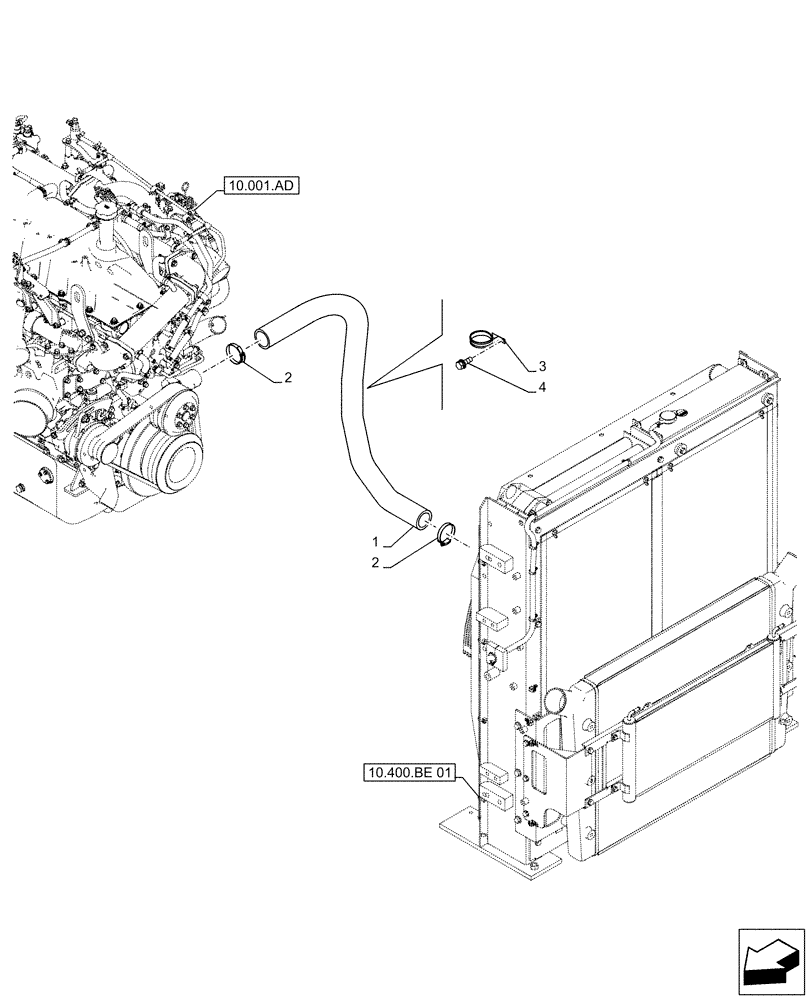 10.001.AD

2

3

4

1

2

10.400.BE 01