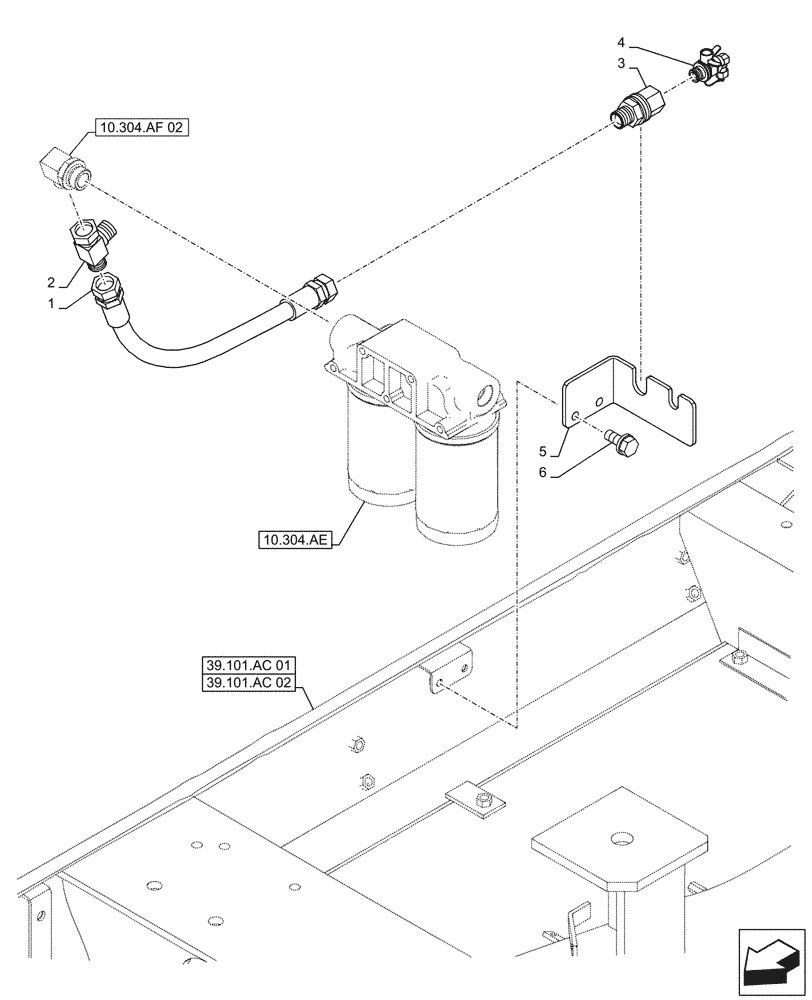 4
3
10.304.AF 02
2
1
5
6
10.304.AE
39.101.AC 01
39.101.AC 02