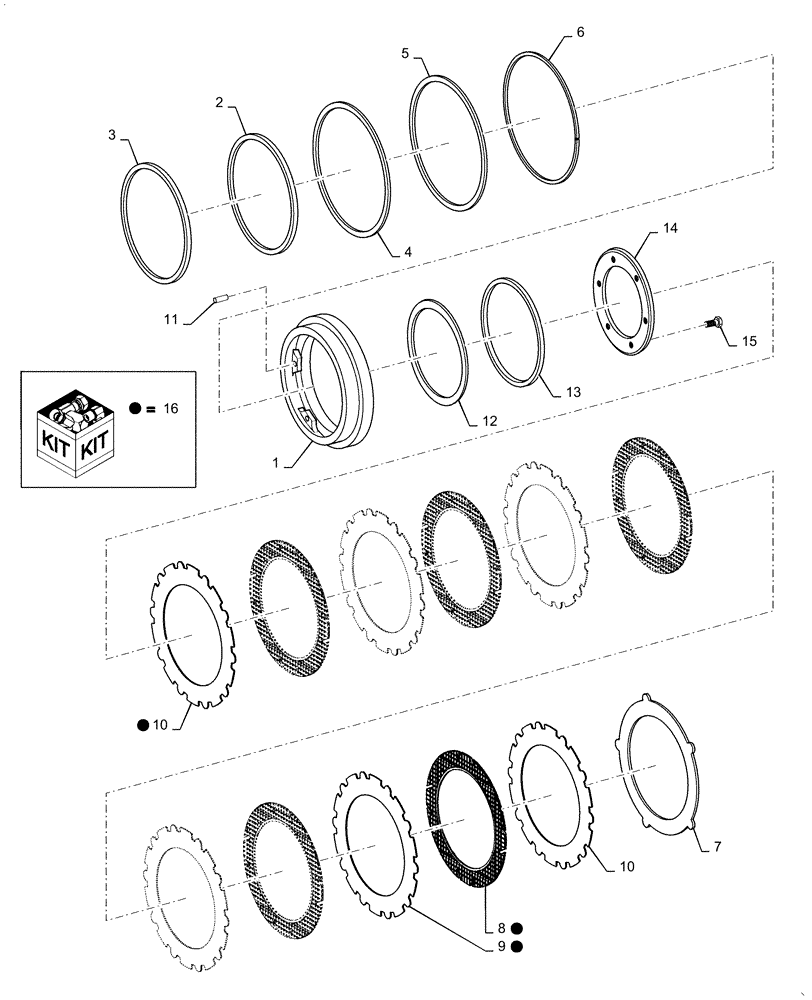 6
5
2
3
4
14
11
15
13
12
1
KIT KIT
● = 16
● 10
7
10
8 ●
9 ●