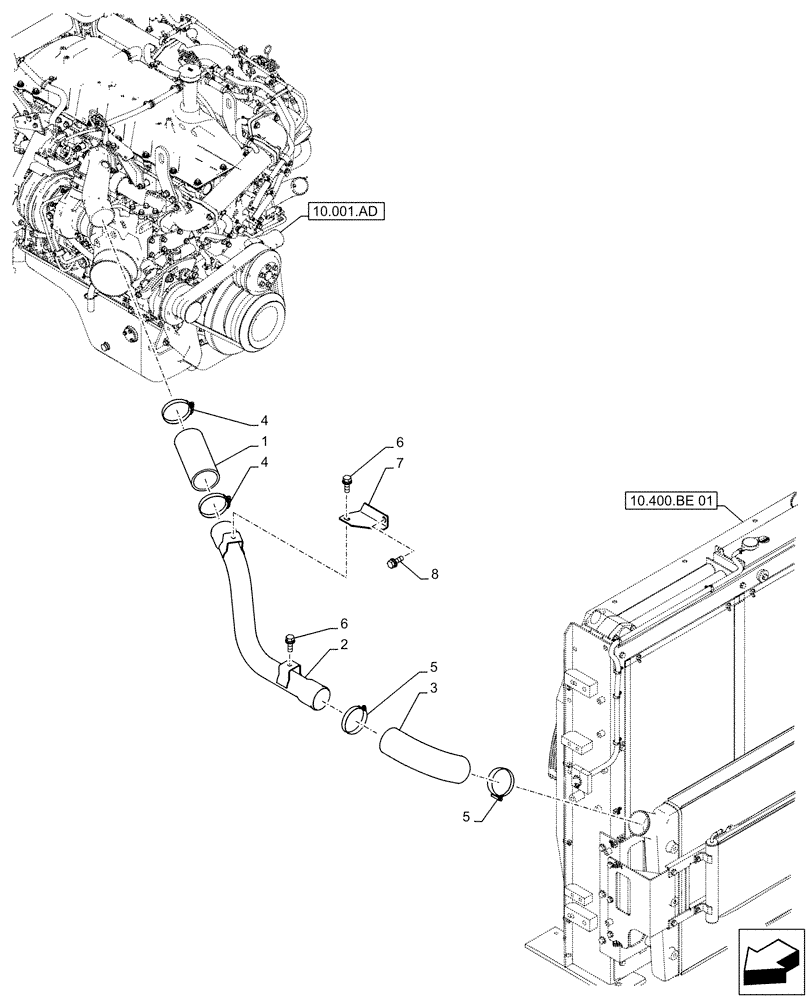 10.001.AD

4
1
4
6
7
8
10.400.BE 01
6
2
5
3
5