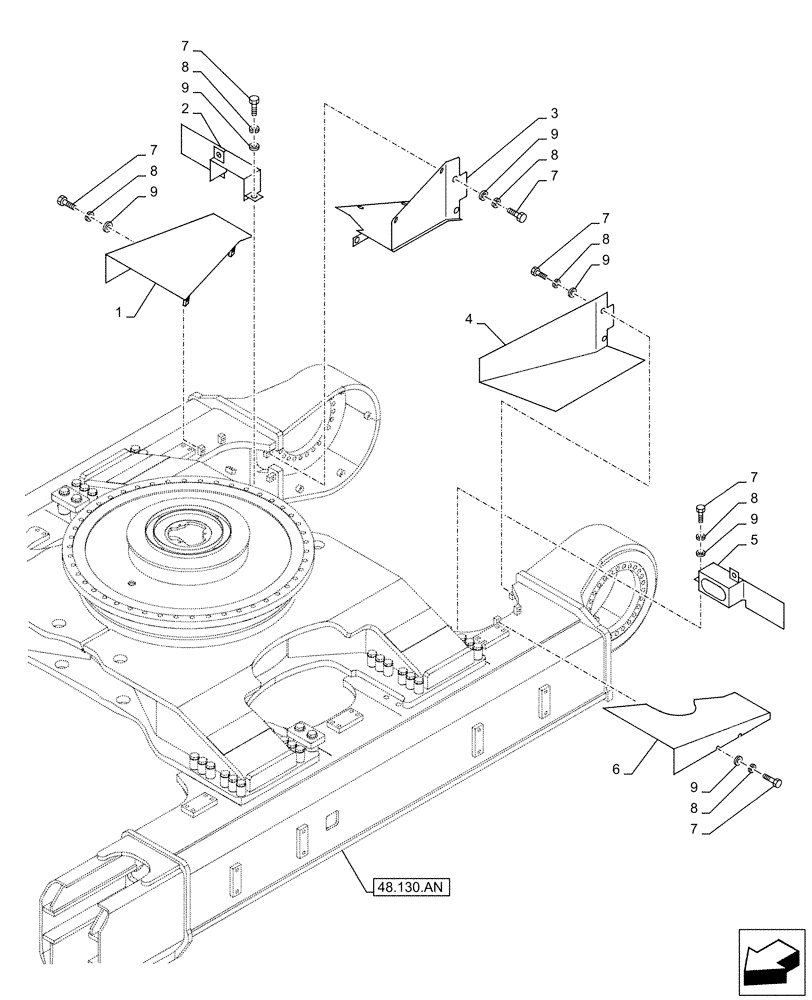 7
8
9
2
7
8
9
1
3
9
8
7
7
8
9
4
7
8
9
5
6
9
8
7
48.130.AN