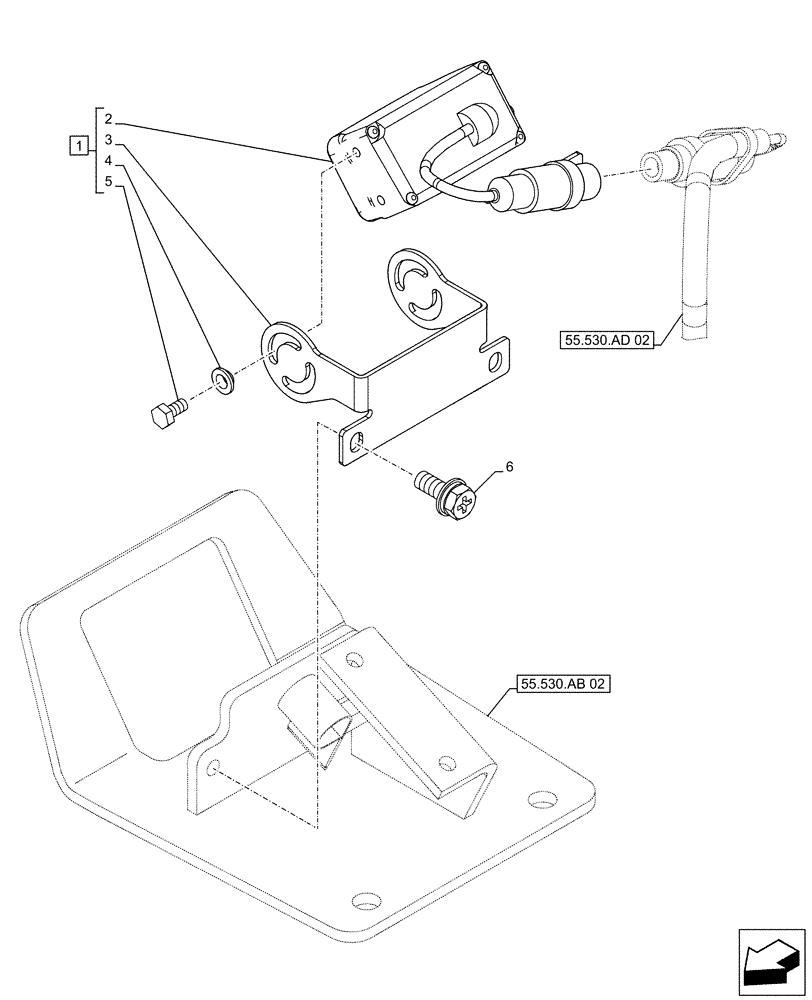 1
2
3
4
5
55.530.AD 02
6
55.530.AB 02