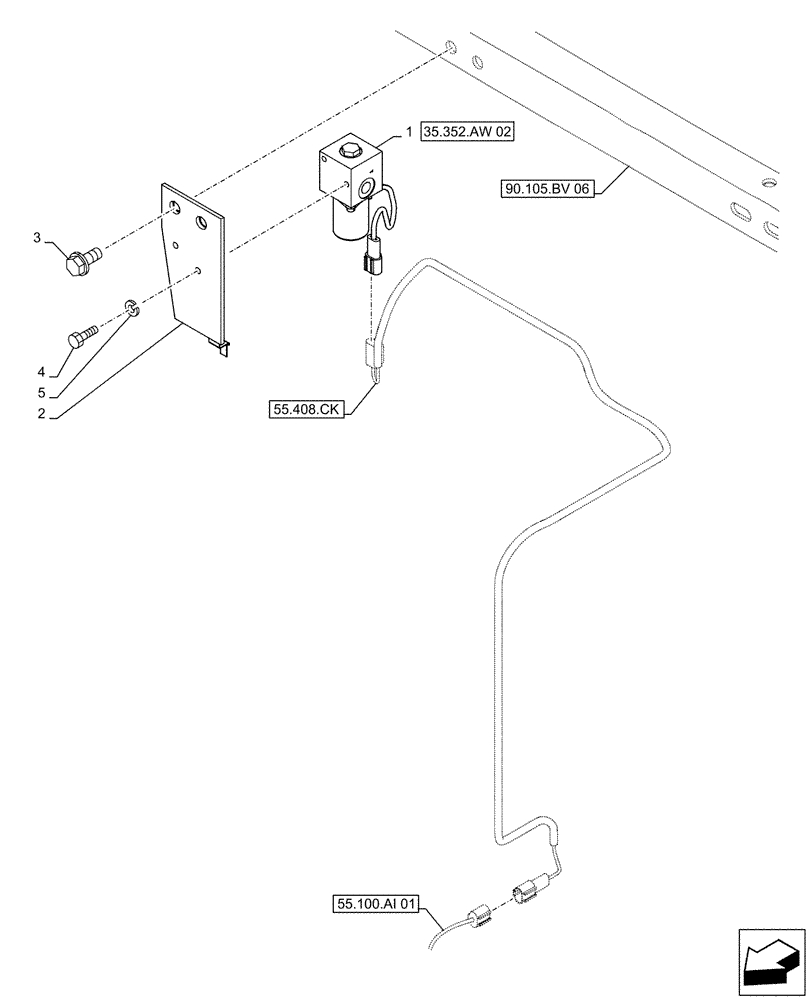 1
35.352.AW 02
90.105.BV 06
3
4
5
2
55.408.CK
55.100.AI 01