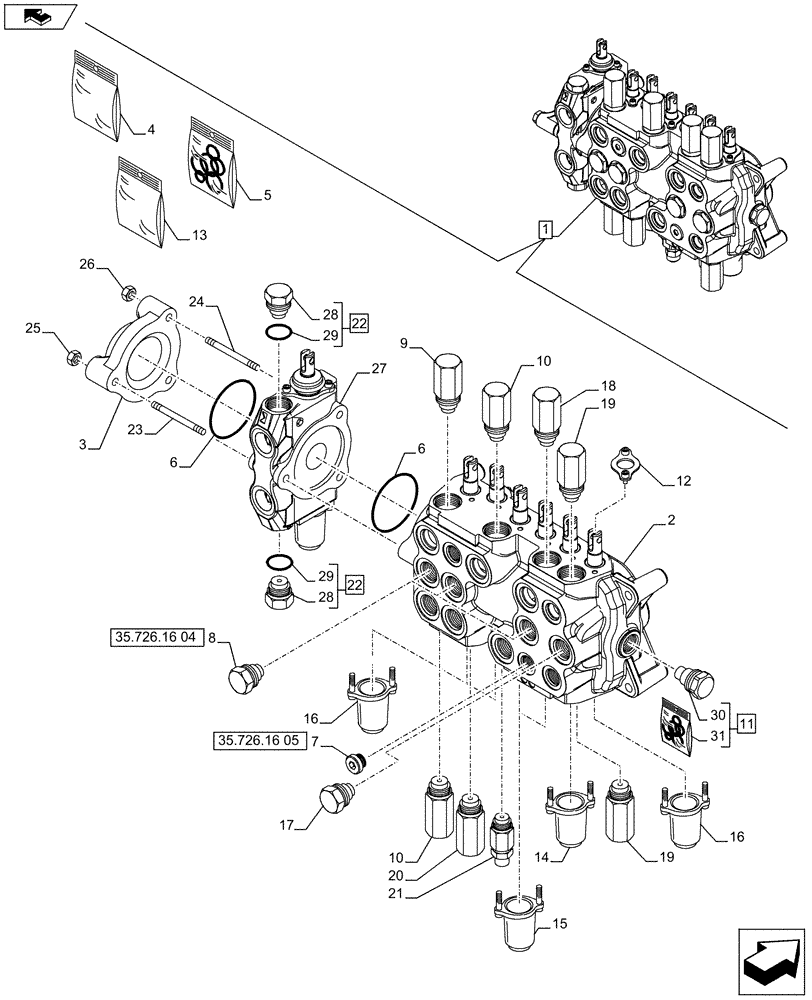 4
5
13
1
26
24
28
29
22
25
27
9
10
18
19
3
23
6
6
12
2
29
28
22
35.726.16 04
8
16
30
31
11
35.726.16 05
7
17
10
20
21
14
19
16
15