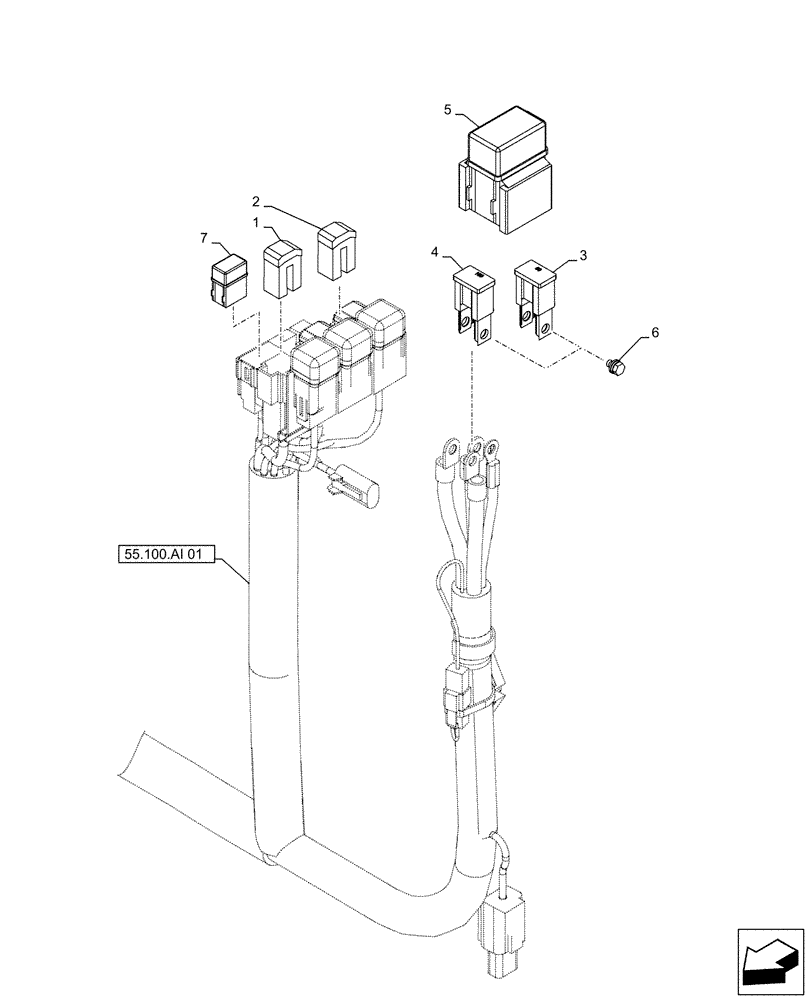 5
2
7
1
4
3
6
55.100.AI 01