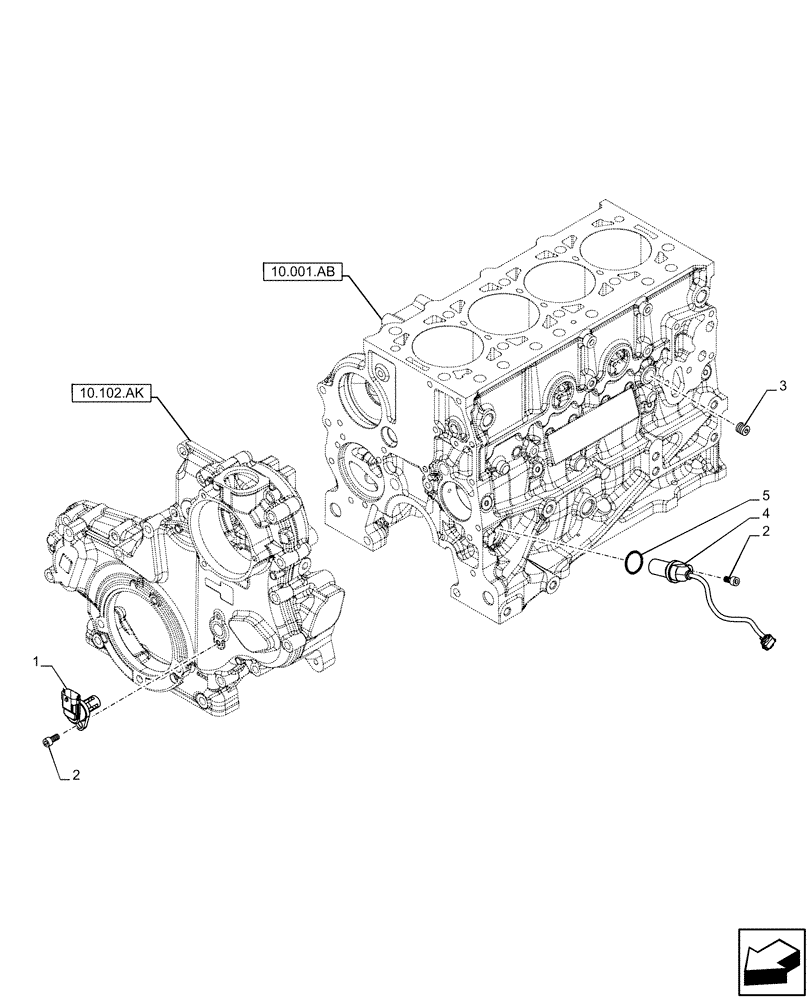 10.001.AB

10.102.AK

3

5

4

2

1

2