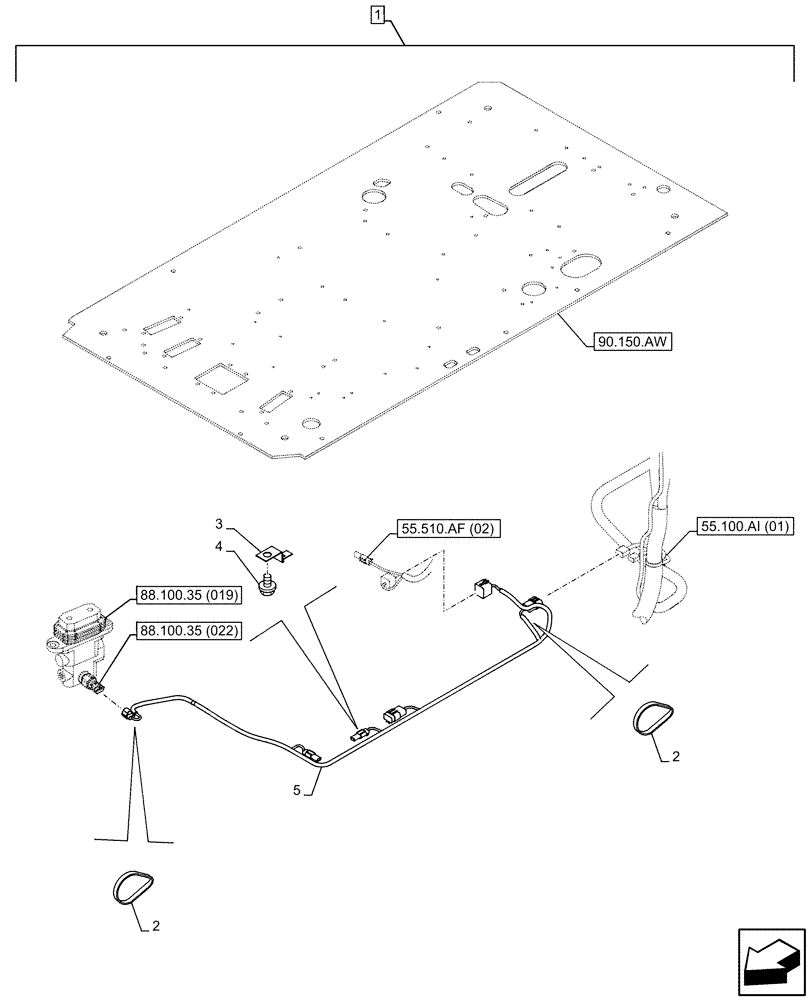 1

90.150.AW

3

4

55.510.AF (02)

55.100.AI (01)

88.100.35 (019)

88.100.35 (022)

5

2

2