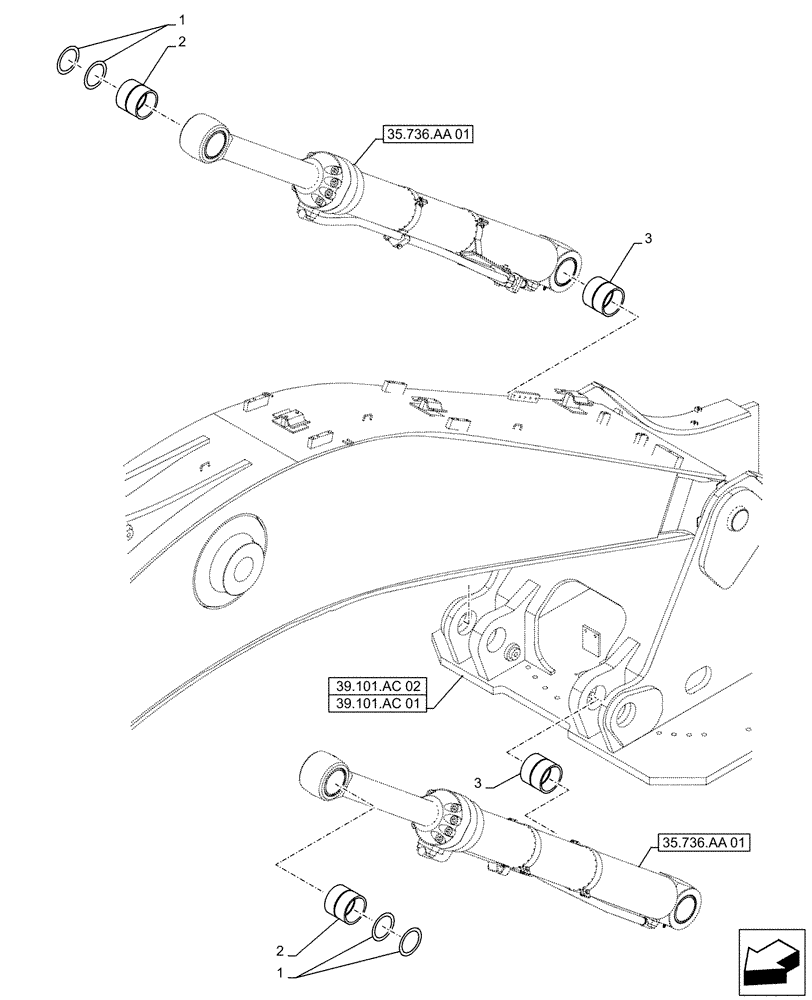 1
2
35.736.AA 01
3
39.101.AC 02
39.101.AC 01
3
35.736.AA 01
2
1