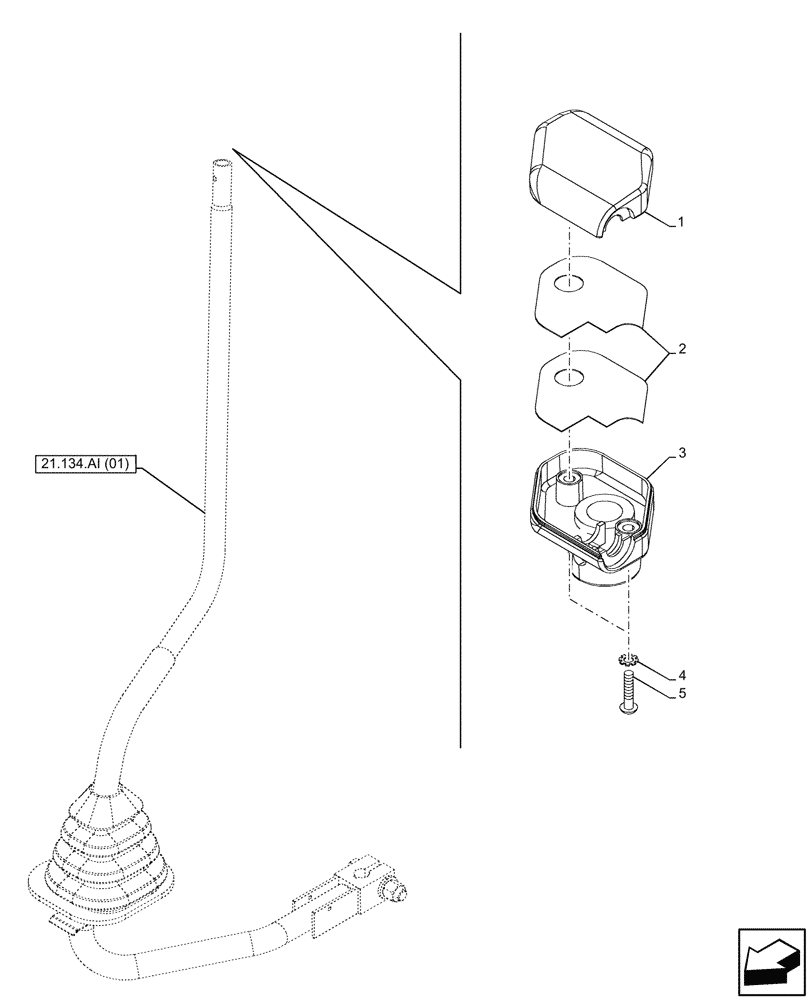 21.134.AI (01)

1

2

3

4

5