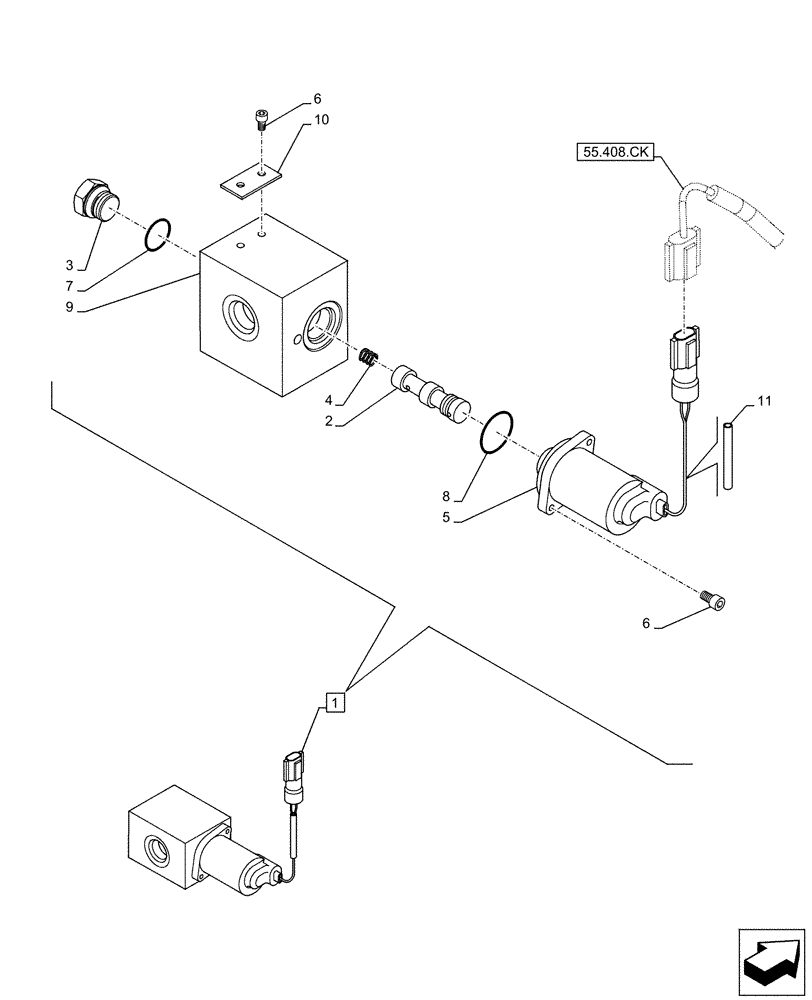 6
10
55.408.CK
3
7
9
4
2
11
8
5
6
1