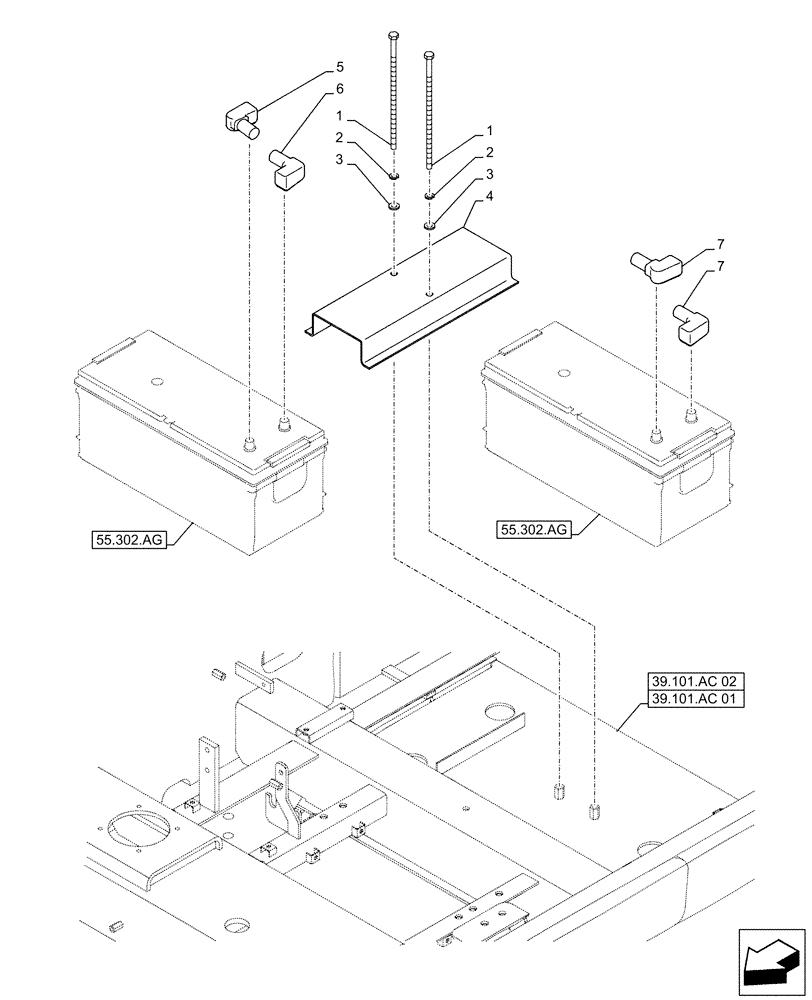 5
6
1
2
3
1
2
3
4
7
7
55.302.AG
55.302.AG
39.101.AC 02
39.101.AC 01