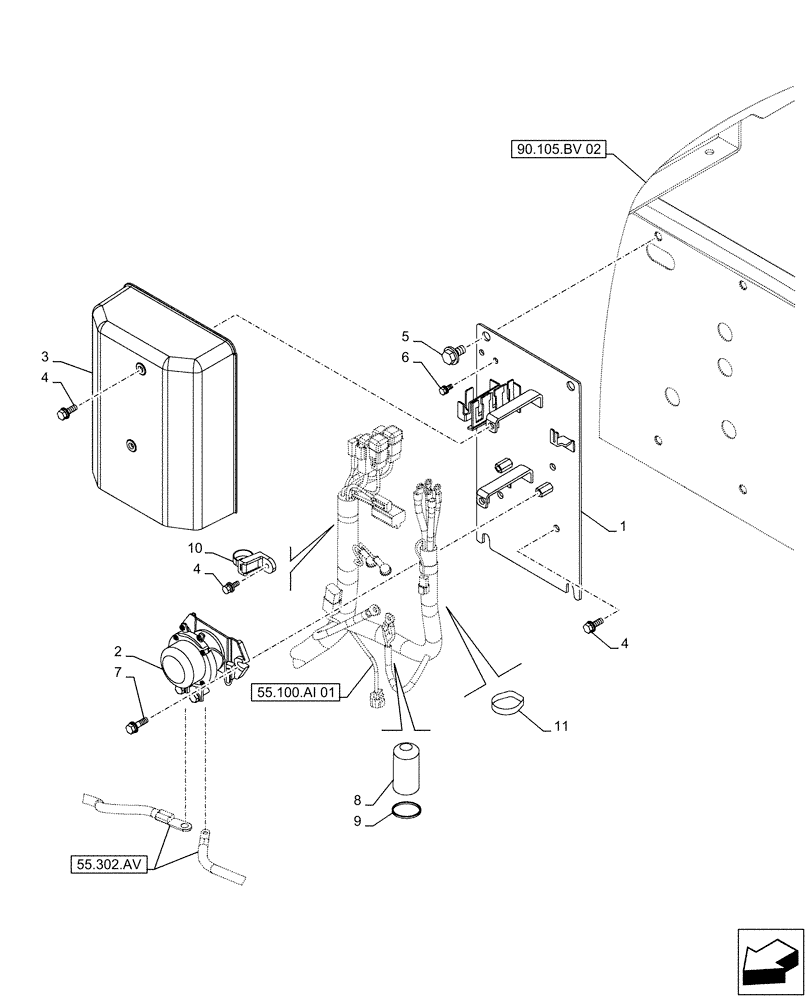 90.105.BV 02

3
4
5
6
1
10
4
4
2
7
55.100.AI 01
11
8
9
55.302.AV