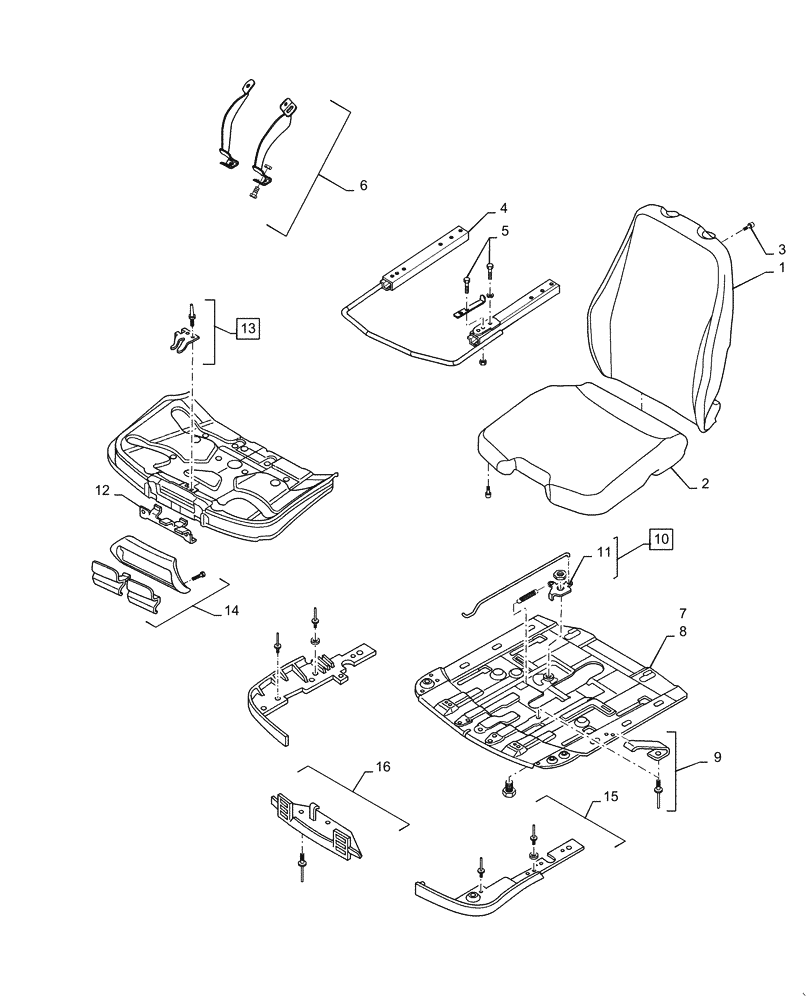 6
4
5
3
1
13
2
12
10
11
14
7
8
9
16
15