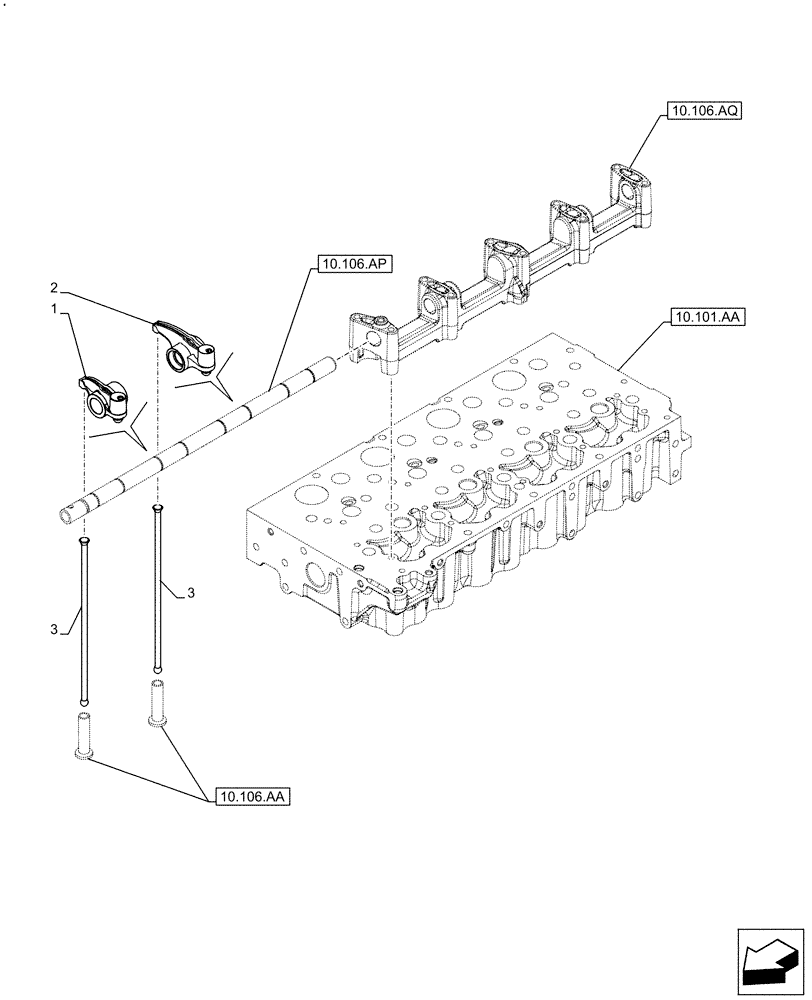 10.106.AQ

10.106.AP

2

1

10.101.AA

3

3

10.106.AA