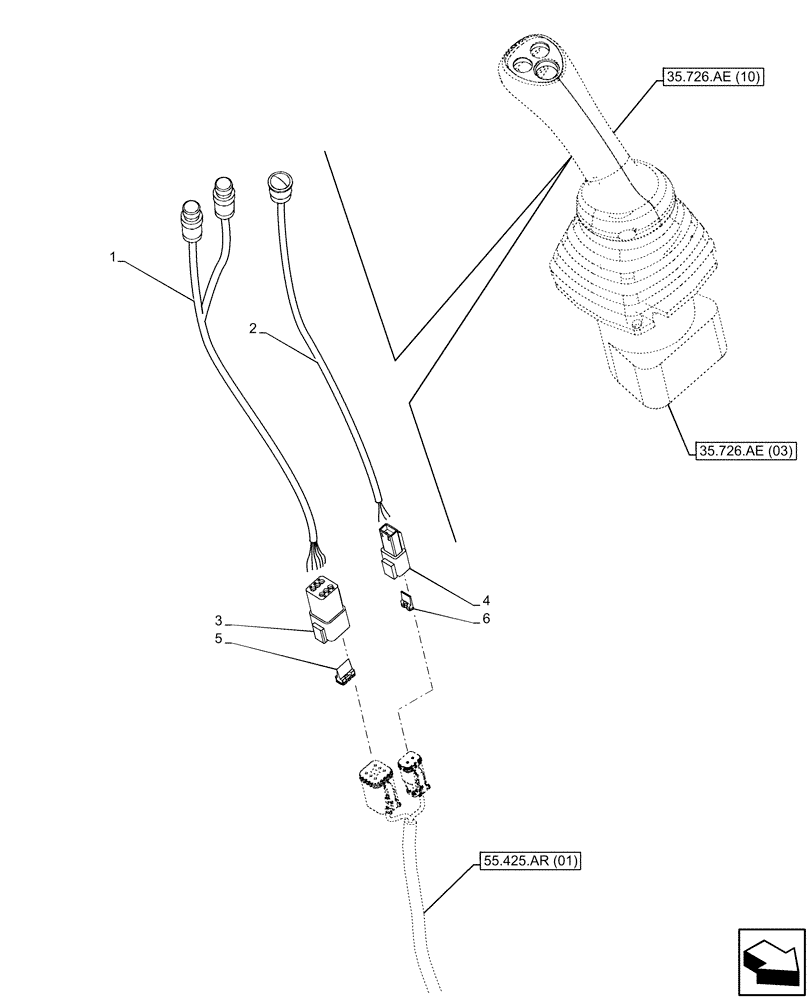 35.726.AE (10)

1

2

35.726.AE (03)

4

6

3

5

55.425.AR (01)