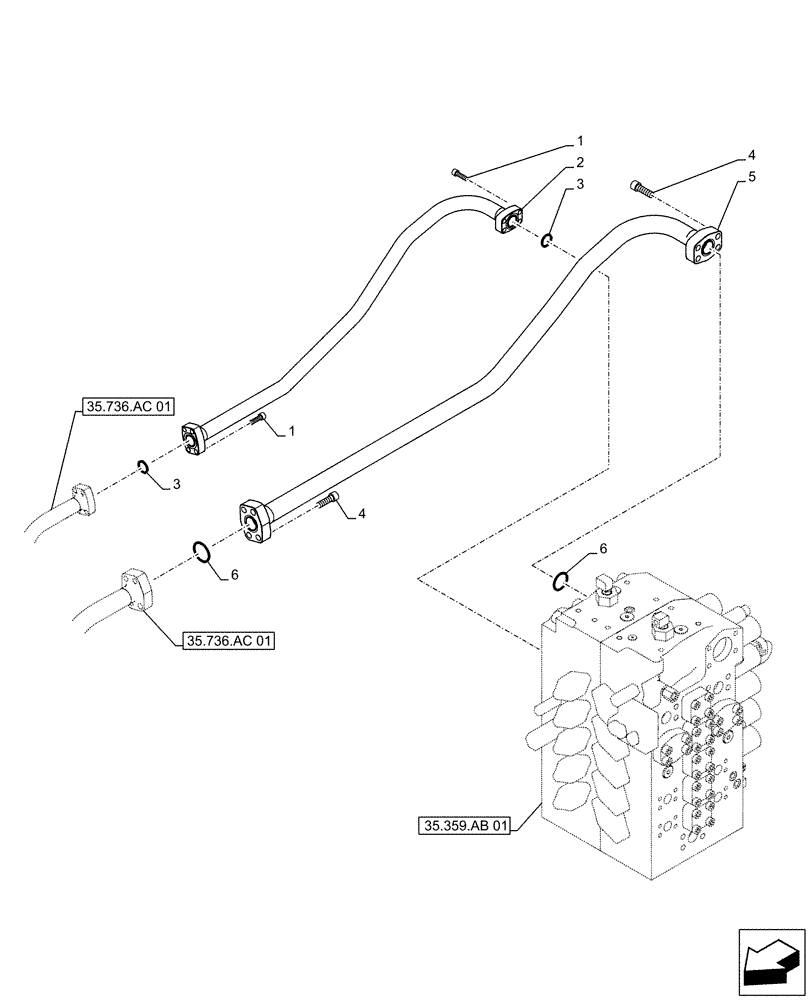 1
2
3
4
5
35.736.AC 01
1
3
4
6
35.736.AC 01
6
35.359.AB 01