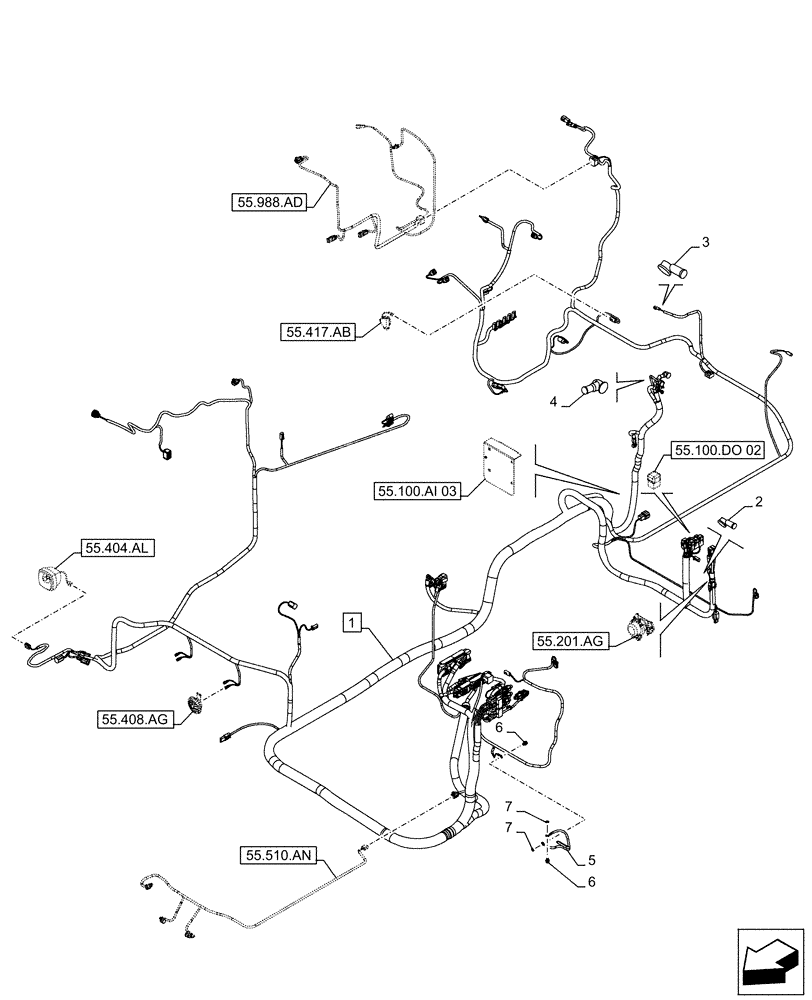 55.988.AD

3

55.417.AB

4

55.100.DO 02

55.100.AI 03

2

55.404.AL

1

55.201.AG

55.408.AG

6

7

7

5

6

55.510.AN