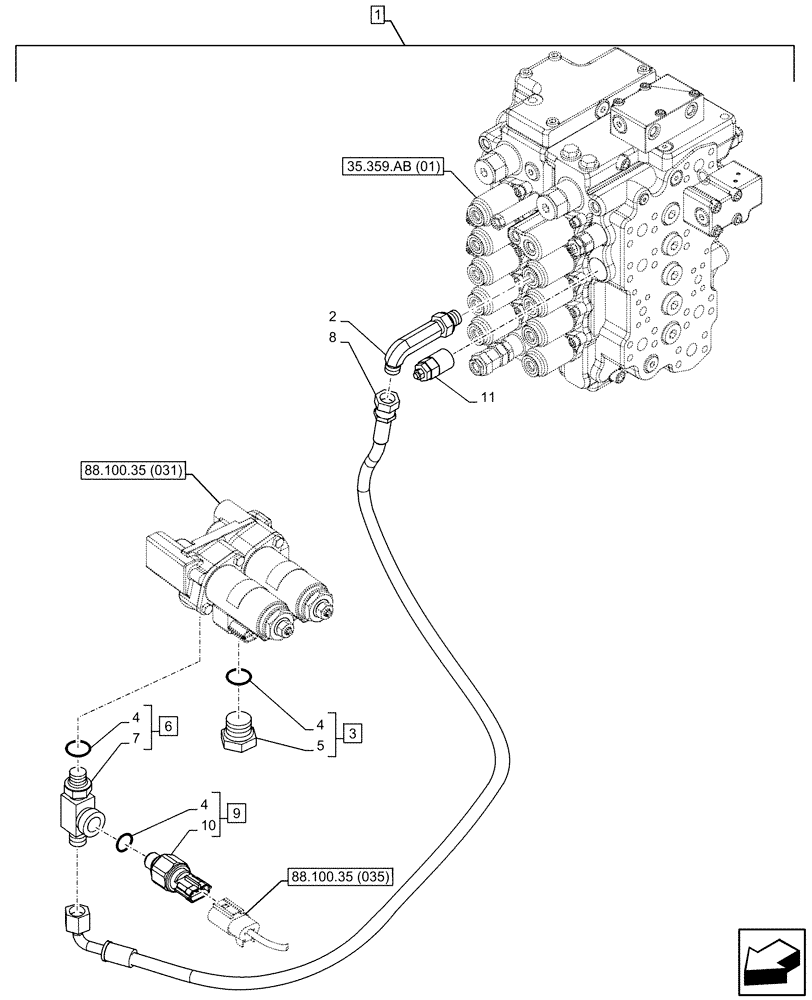 1

35.359.AB (01)

2

8

11

88.100.35 (031)

4

7

6

4

5

3

4

10

9

88.100.35 (035)