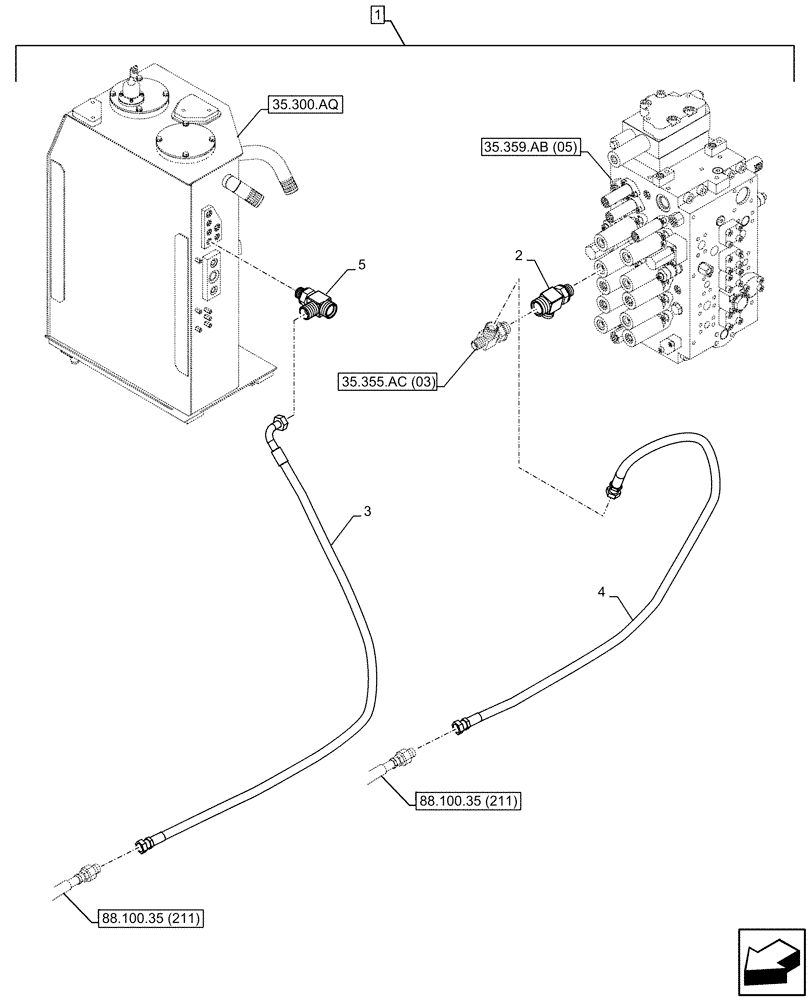 1

35.300.AQ

35.359.AB (05)

5

2

35.355.AC (03)

3

4

88.100.35 (211)

88.100.35 (211)