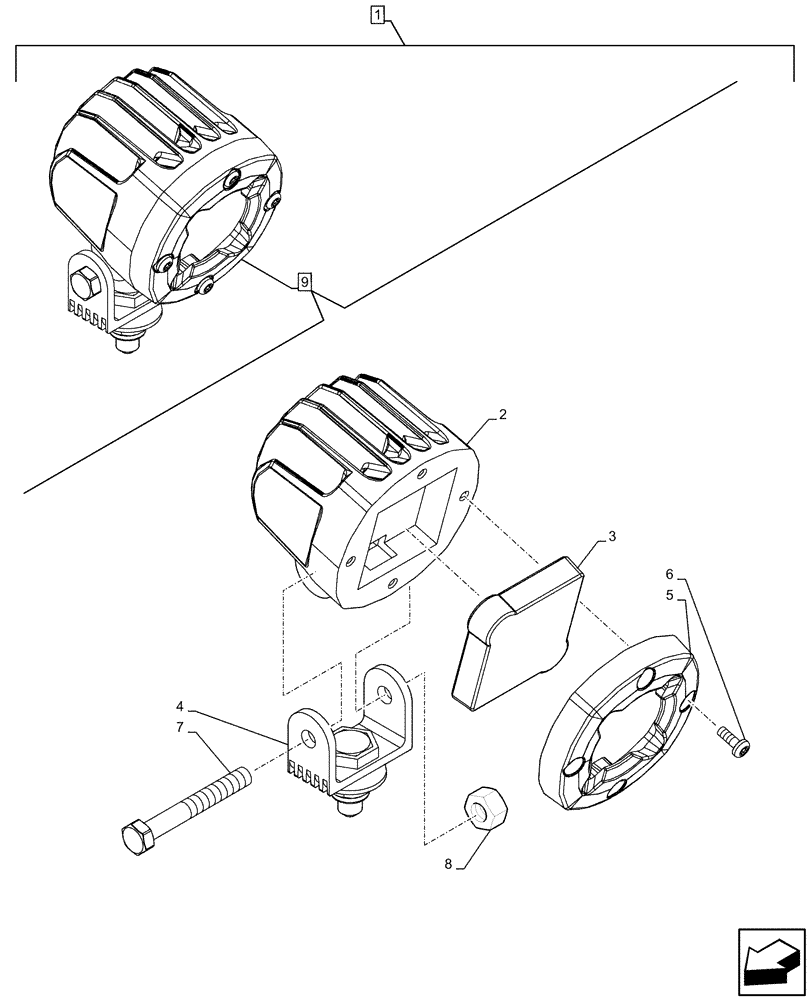 1

9

2

3

6

5

4

7

8