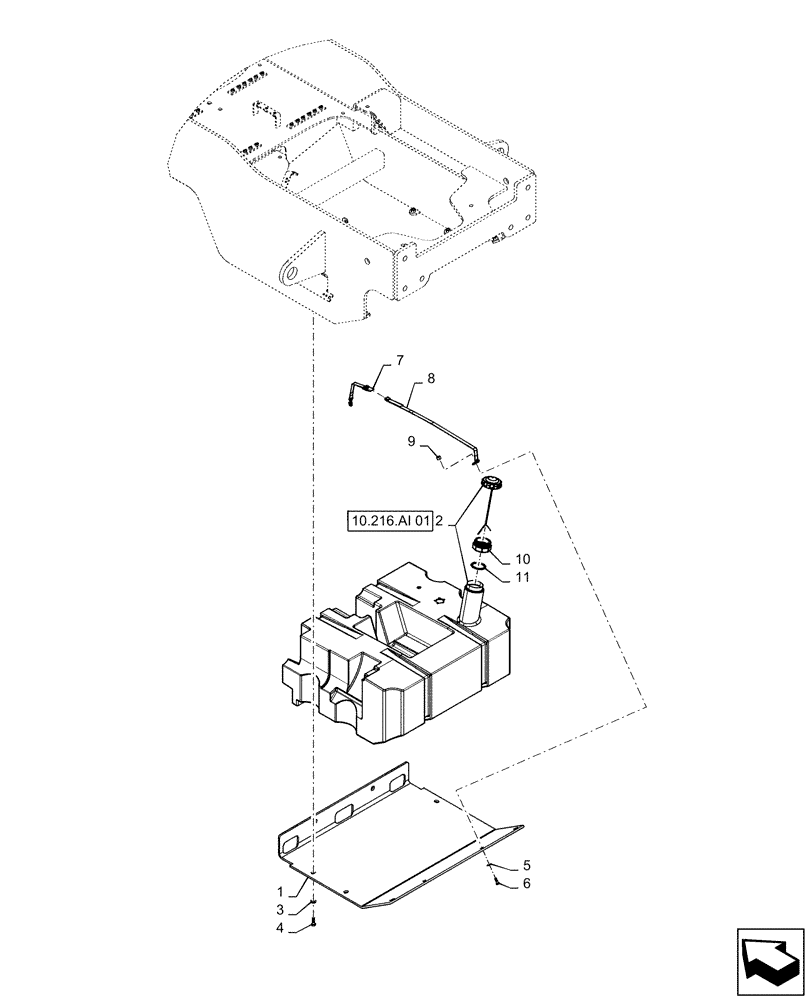 7
8
9
10.216.AI 01
2
10
11
5
6
1
3
4