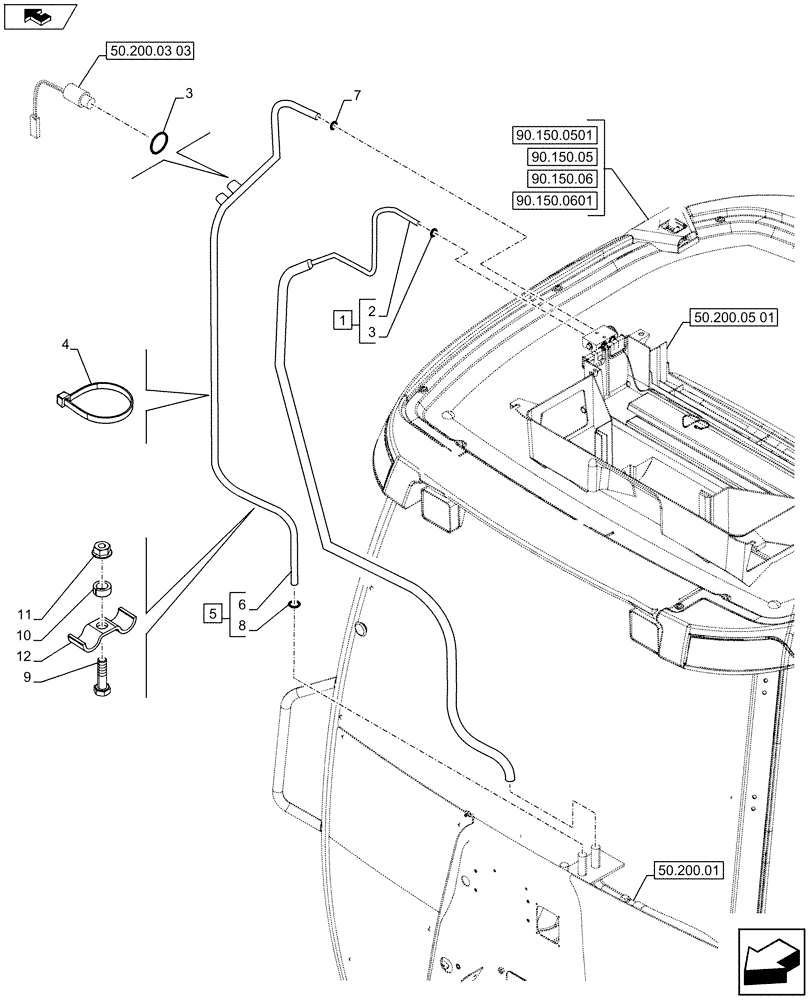 50.200.03 03

3

7

90.150.0501
90.150.05
90.150.06
90.150.0601

1
2
3

50.200.05 01

4

5
6
8

11
10
12
9

50.200.01